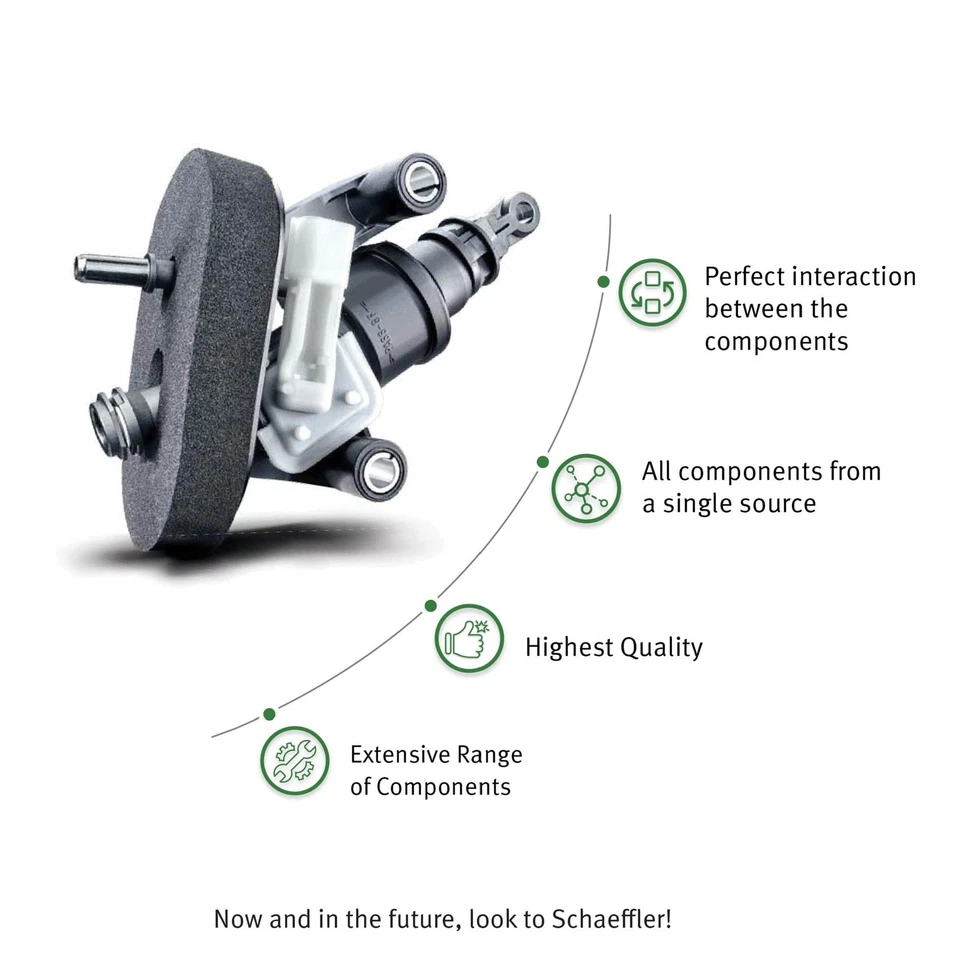 Perfect interaction between the components

All components from a single source

Highest Quality

Extensive Range of Components

Now and in the future, look to Schaeffler!