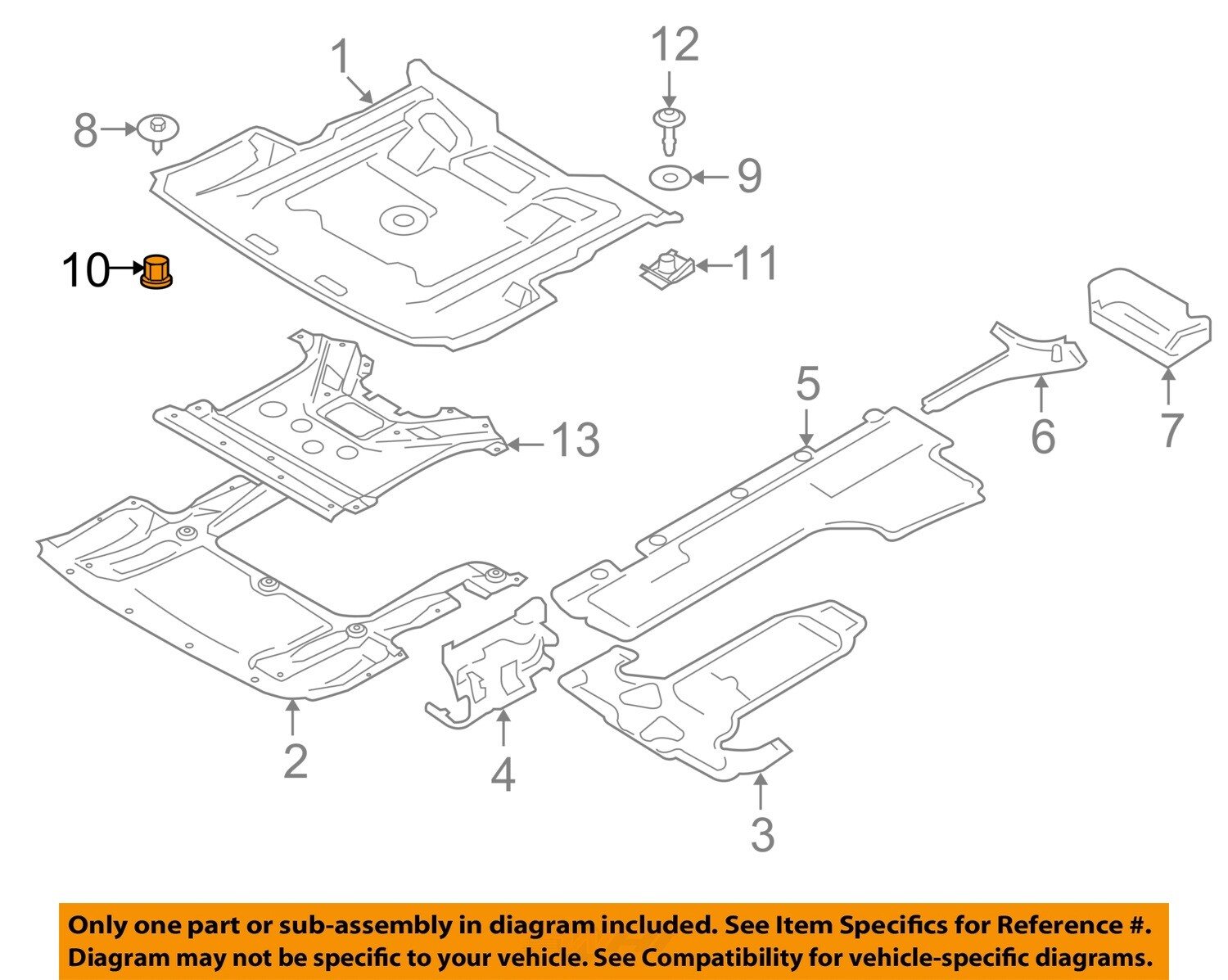 1
12
8
9
10
11
5
6
7
13
2
4
3

Only one part or sub-assembly in diagram included. See Item Specifics for Reference #. Diagram may not be specific to your vehicle. See Compatibility for vehicle-specific diagrams.