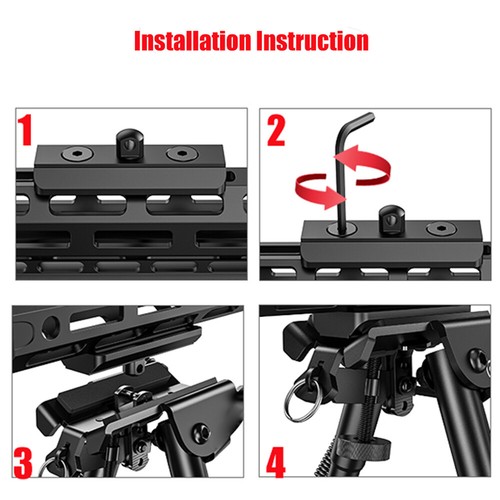 Installation Instruction

1

2

3

4