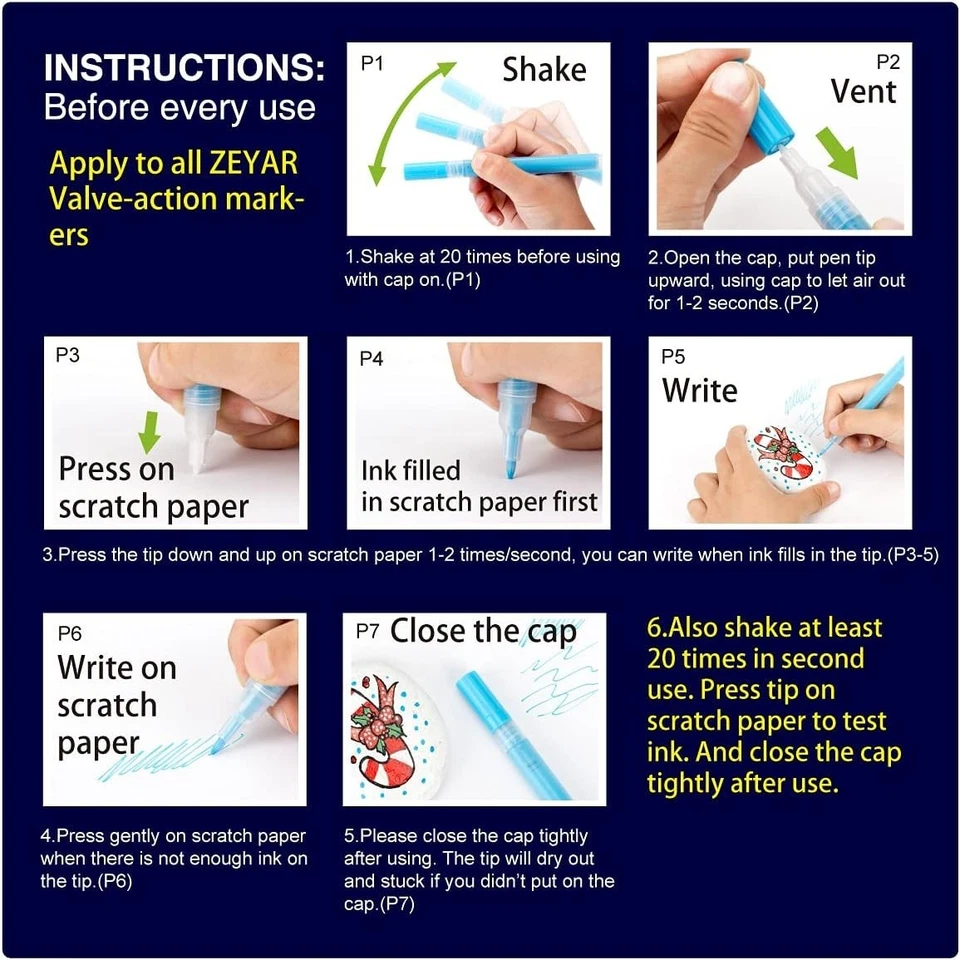 INSTRUCTIONS:
Before every use

Apply to all ZEYAR Valve-action markers

P1
Shake

1.Shake at 20 times before using with cap on.(P1)

P2
Vent

2.Open the cap, put pen tip upward, using cap to let air out for 1-2 seconds.(P2)

P3
Press on scratch paper

P4
Ink filled in scratch paper first

P5
Write

3.Press the tip down and up on scratch paper 1-2 times/second, you can write when ink fills in the tip.(P3-5)

P6
Write on scratch paper

4.Press gently on scratch paper when there is not enough ink on the tip.(P6)

P7 Close the cap

5.Please close the cap tightly after using. The tip will dry out and stuck if you didn't put on the cap.(P7)

6.Also shake at least 20 times in second use. Press tip on scratch paper to test ink. And close the cap tightly after use.