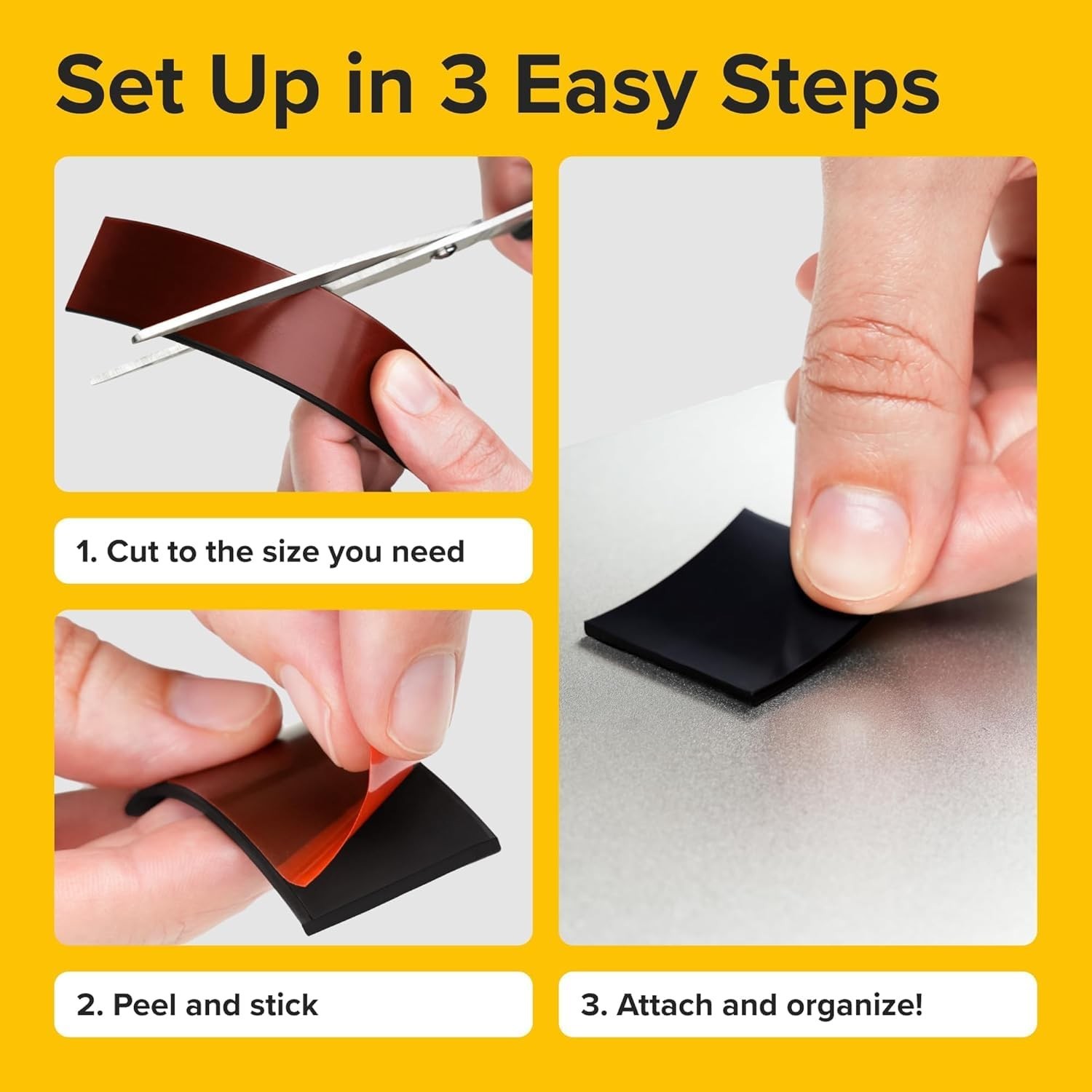 Set Up in 3 Easy Steps

1. Cut to the size you need

2. Peel and stick

3. Attach and organize!