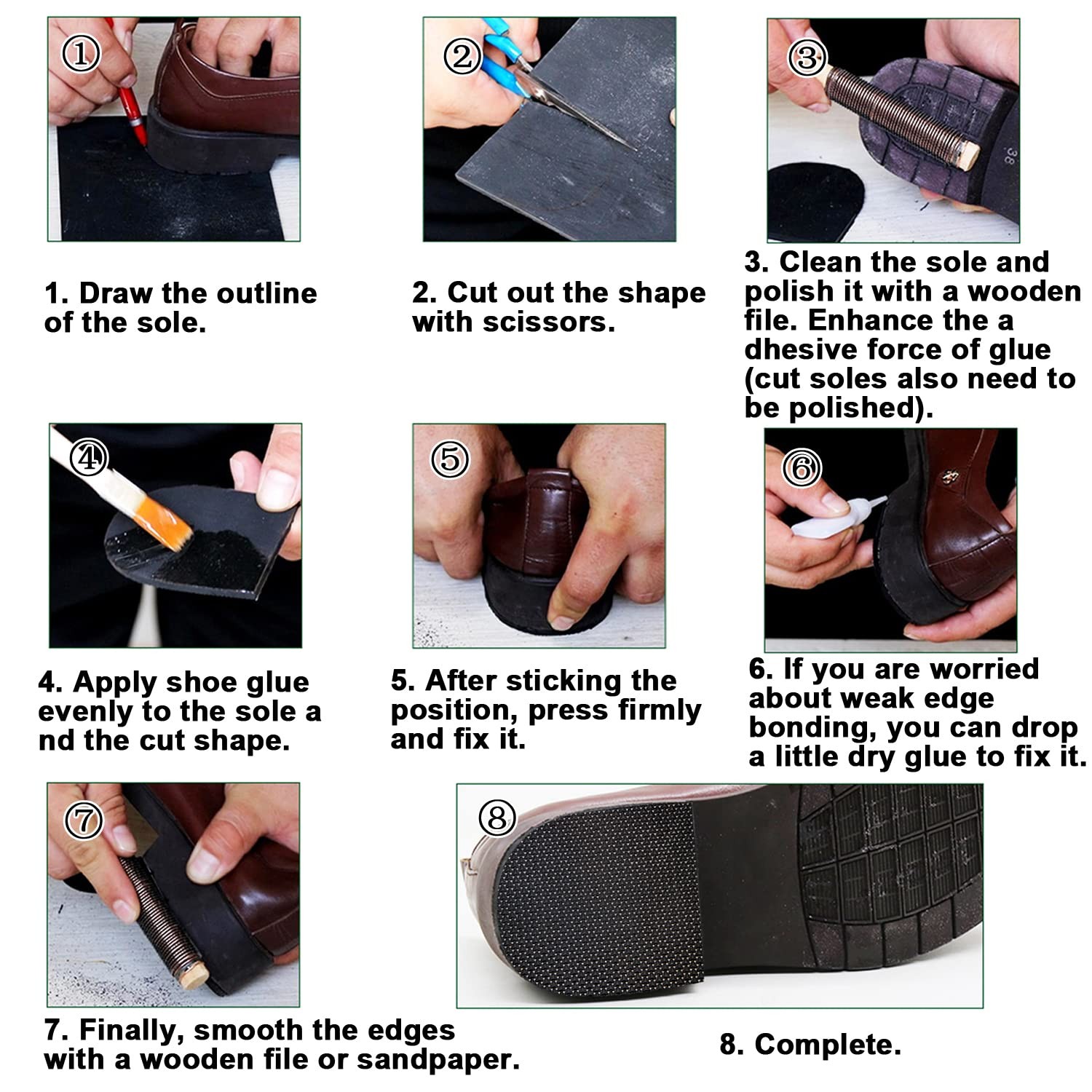 ①

1. Draw the outline of the sole.

②

2. Cut out the shape with scissors.

③

38

3. Clean the sole and polish it with a wooden file. Enhance the a dhesive force of glue (cut soles also need to be polished).

④

4. Apply shoe glue evenly to the sole a nd the cut shape.

⑤

5. After sticking the position, press firmly and fix it.

⑥

6. If you are worried about weak edge bonding, you can drop a little dry glue to fix it.

⑦

7. Finally, smooth the edges with a wooden file or sandpaper.

⑧

8. Complete.