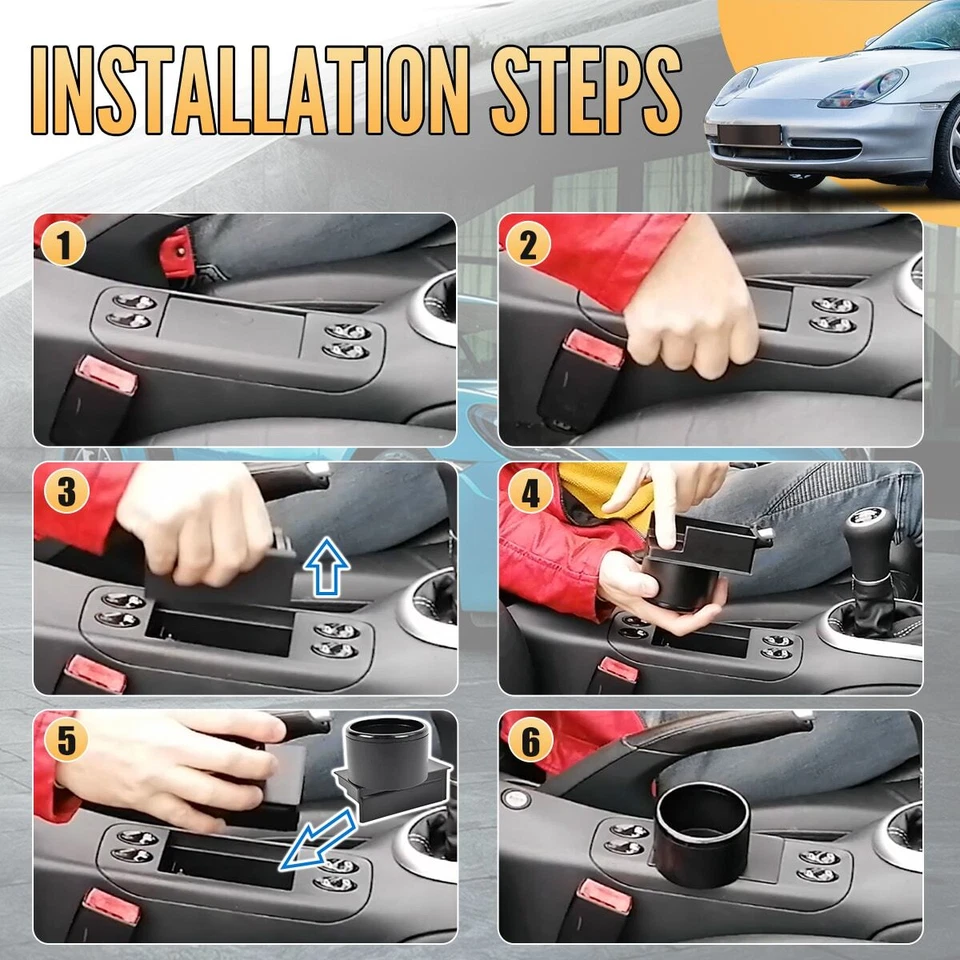 INSTALLATION STEPS

1

2

3

4

5

6