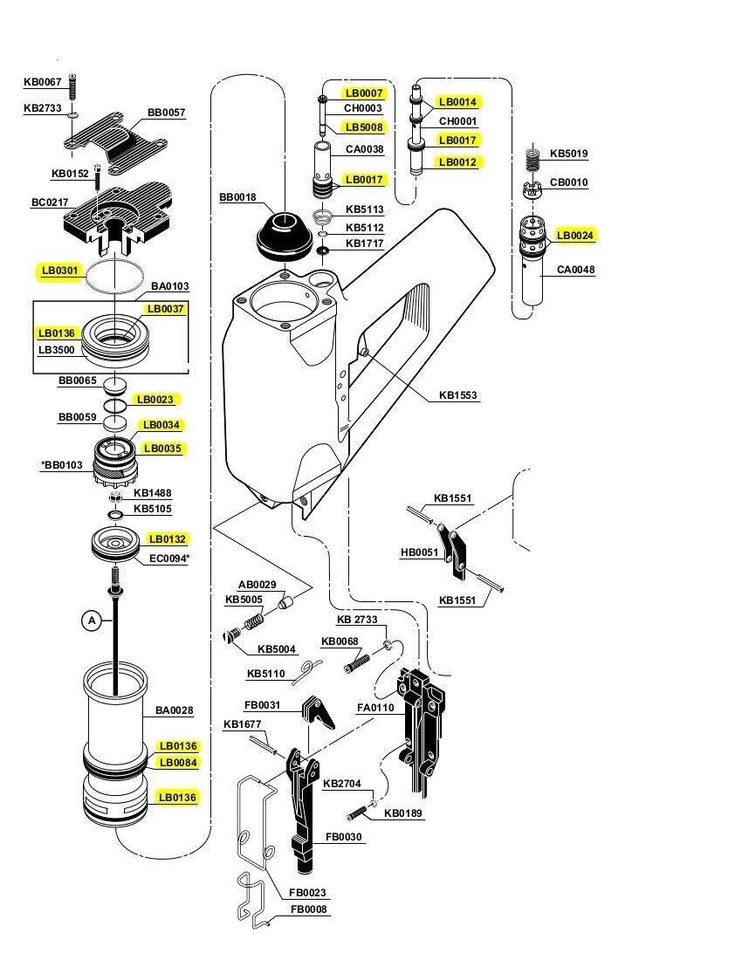 KB0067
KB2733
BB0057
KB0152
BC0217
LB0301
BA0103
LB0037
LB0136
LB3500
BB0065
LB0023
BB0059
LB0034
LB0035
*BB0103
KB1488
KB5105
LB0132
EC0094*
A
BA0028
LB0136
LB0084
LB0136
LB0007
CH0003
LB5008
CA0038
LB0017
BB0018
KB5113
KB5112
KB1717
LB0014
CH0001
LB0017
LB0012
KB5019
CB0010
LB0024
CA0048
KB1553
KB1551
HB0051
KB1551
AB0029
KB5005
KB5004
KB5110
KB 2733
KB0068
FB0031
KB1677
FA0110
KB2704
KB0189
FB0030
FB0023
FB0008