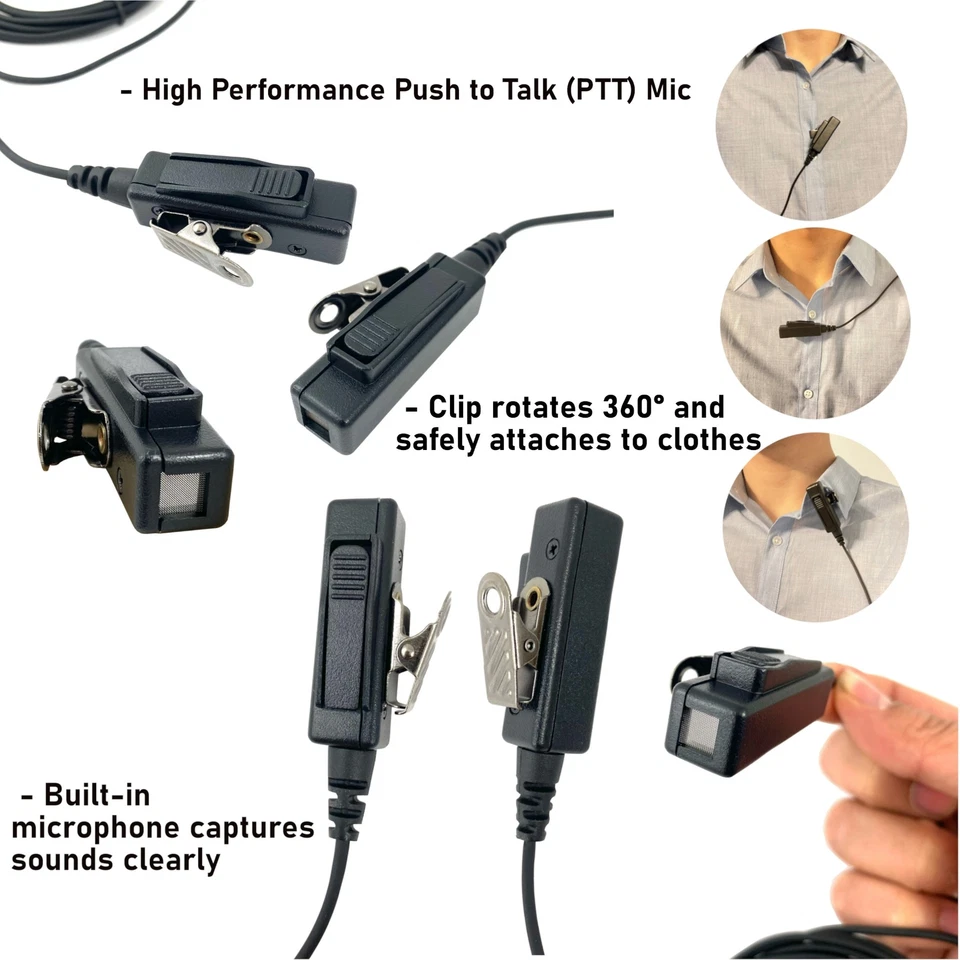 - High Performance Push to Talk (PTT) Mic

- Clip rotates 360° and safely attaches to clothes

- Built-in microphone captures sounds clearly