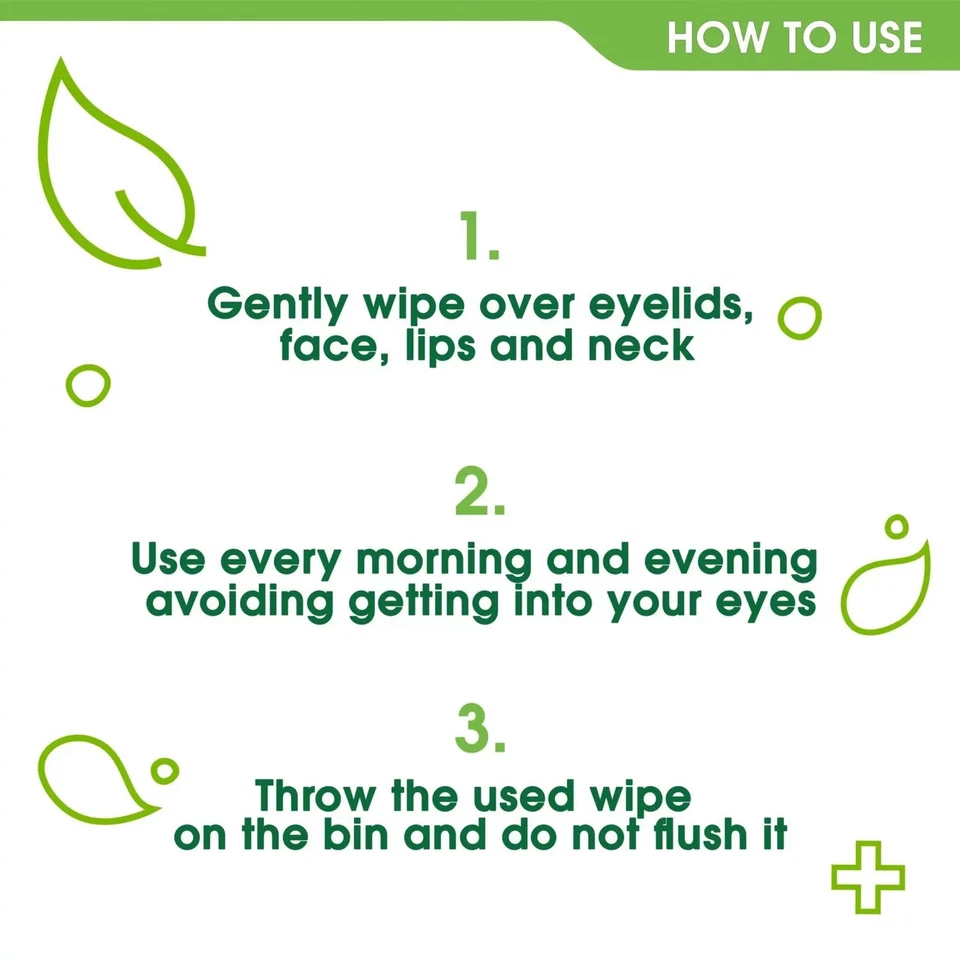 HOW TO USE

1.

Gently wipe over eyelids, face, lips and neck

2.

Use every morning and evening avoiding getting into your eyes

3.

Throw the used wipe on the bin and do not flush it