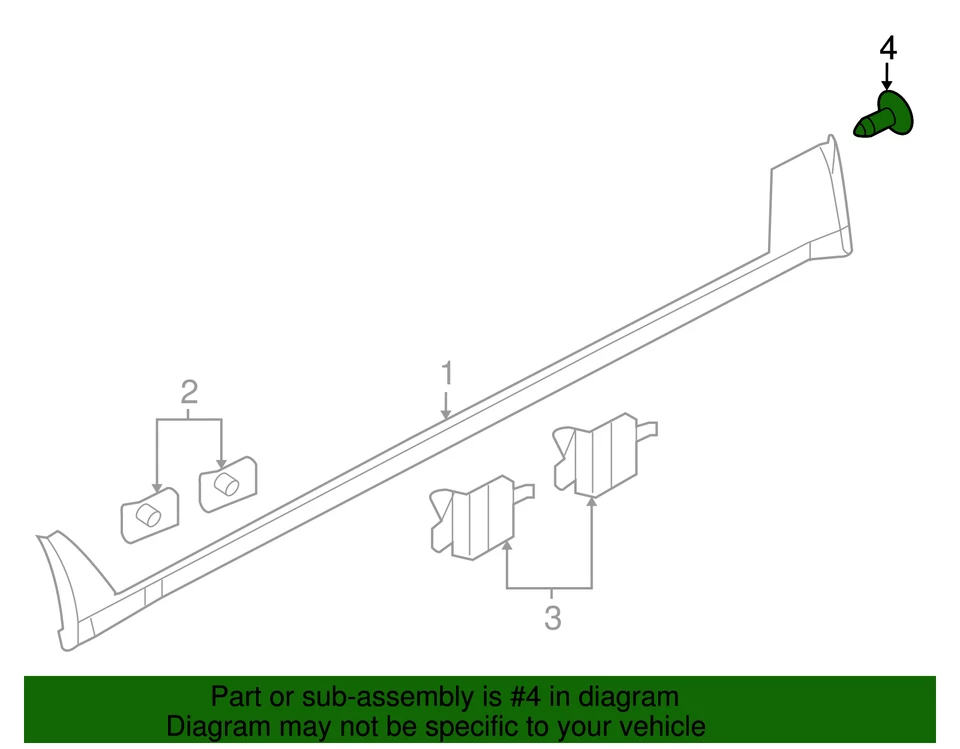 4

1

2

3

Part or sub-assembly is #4 in diagram
Diagram may not be specific to your vehicle