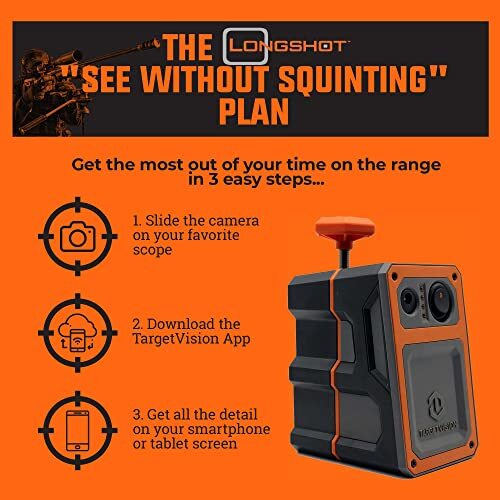 THE LONGSHOT™
"SEE WITHOUT SQUINTING"
PLAN

Get the most out of your time on the range in 3 easy steps...

1. Slide the camera on your favorite scope

2. Download the TargetVision App

3. Get all the detail on your smartphone or tablet screen

TARGETVISION