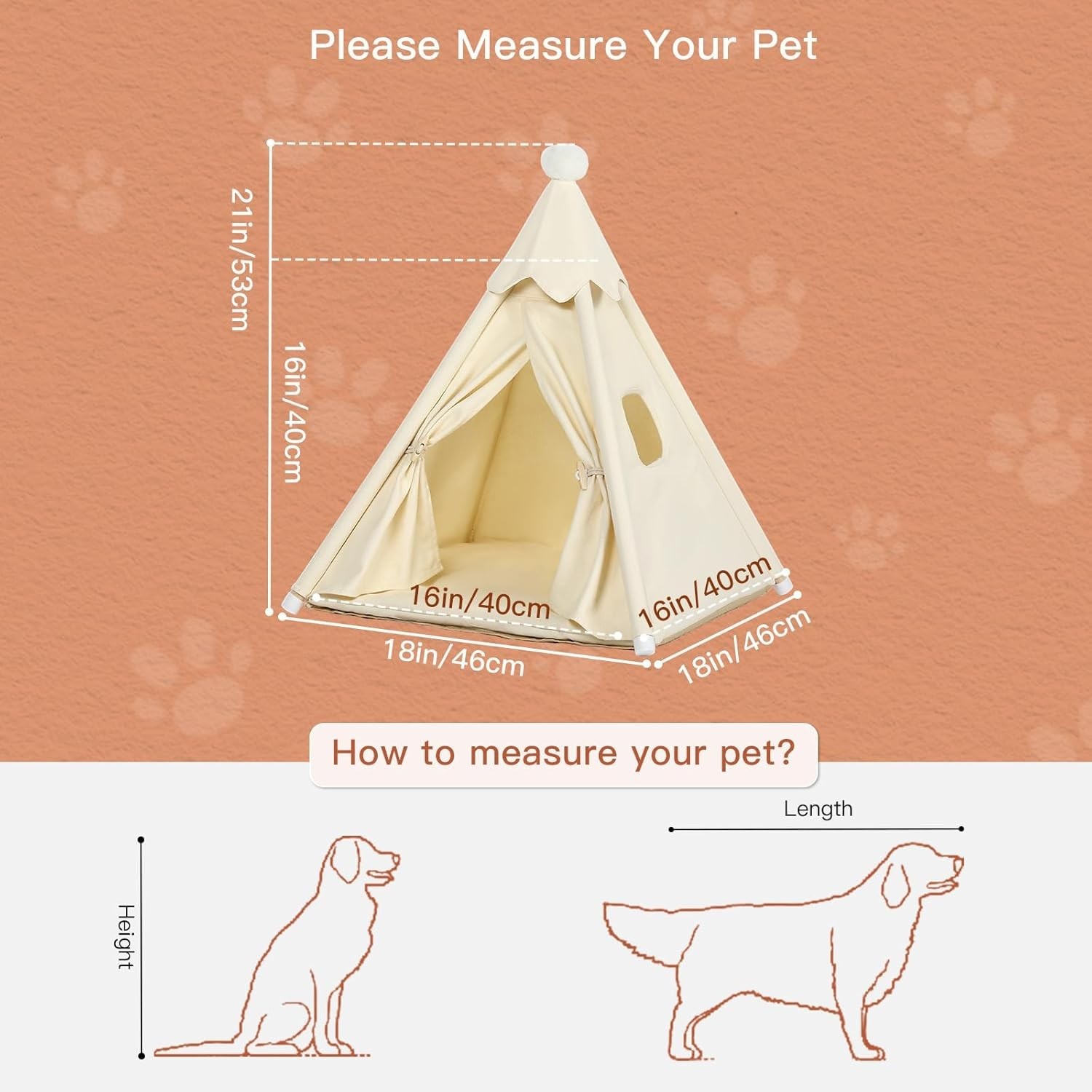 Please Measure Your Pet

21in/53cm

16in/40cm

16in/40cm

16in/40cm

18in/46cm

18in/46cm

How to measure your pet?

Height

Length