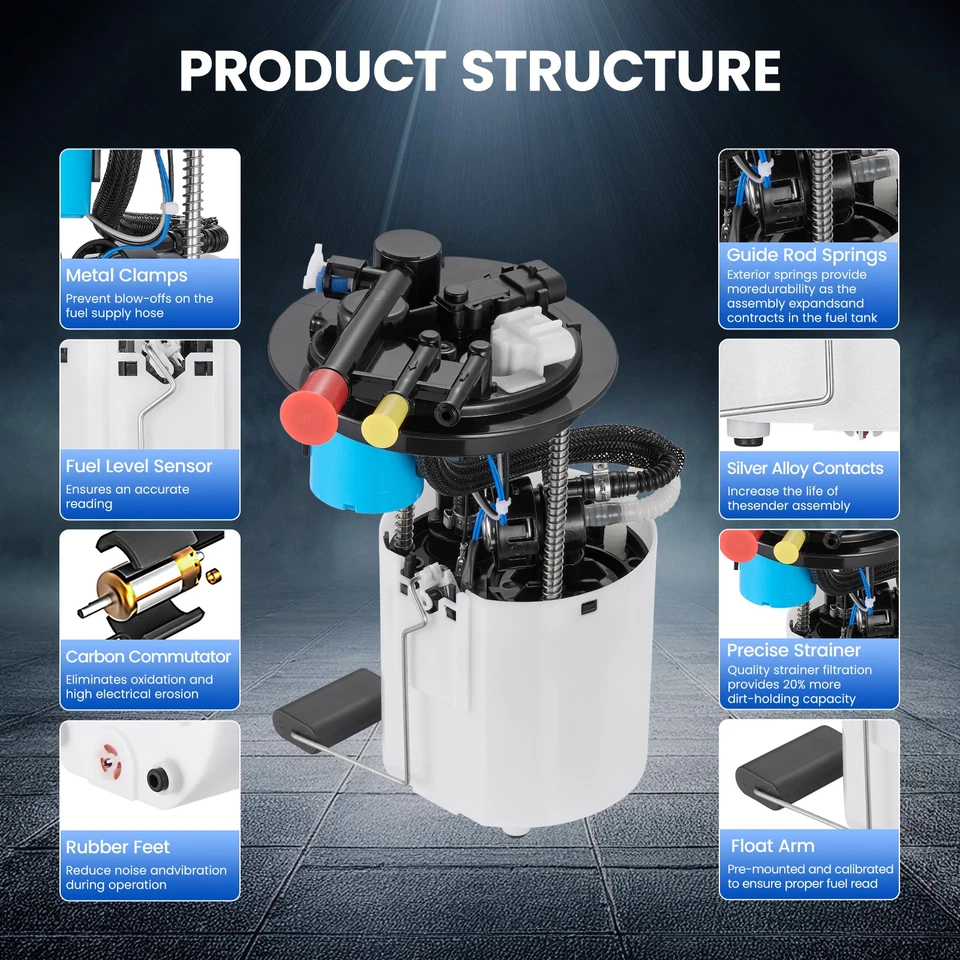 PRODUCT STRUCTURE

Metal Clamps
Prevent blow-offs on the fuel supply hose

Fuel Level Sensor
Ensures an accurate reading

Carbon Commutator
Eliminates oxidation and high electrical erosion

Rubber Feet
Reduce noise andvibration during operation

Guide Rod Springs
Exterior springs provide moredurability as the assembly expandsand contracts in the fuel tank

Silver Alloy Contacts
Increase the life of thesender assembly

Precise Strainer
Quality strainer filtration provides 20% more dirt-holding capacity

Float Arm
Pre-mounted and calibrated to ensure proper fuel read