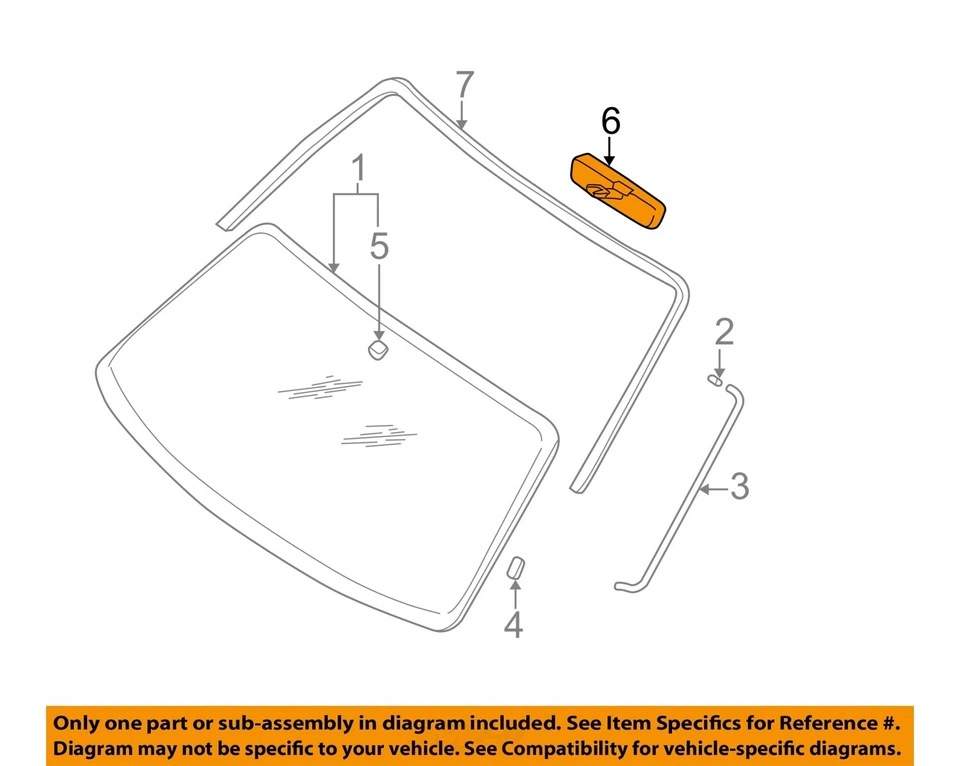 7

6

1

5

2

3

4

Only one part or sub-assembly in diagram included. See Item Specifics for Reference #.
Diagram may not be specific to your vehicle. See Compatibility for vehicle-specific diagrams.