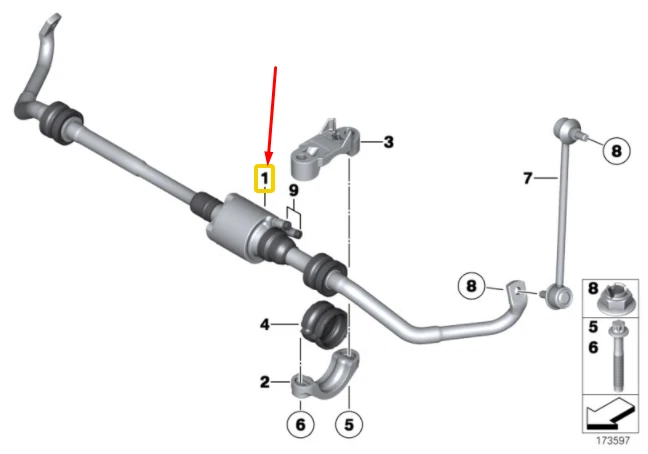 1
9
3
8
7
8
4
2
6
5
8
5
6
173597