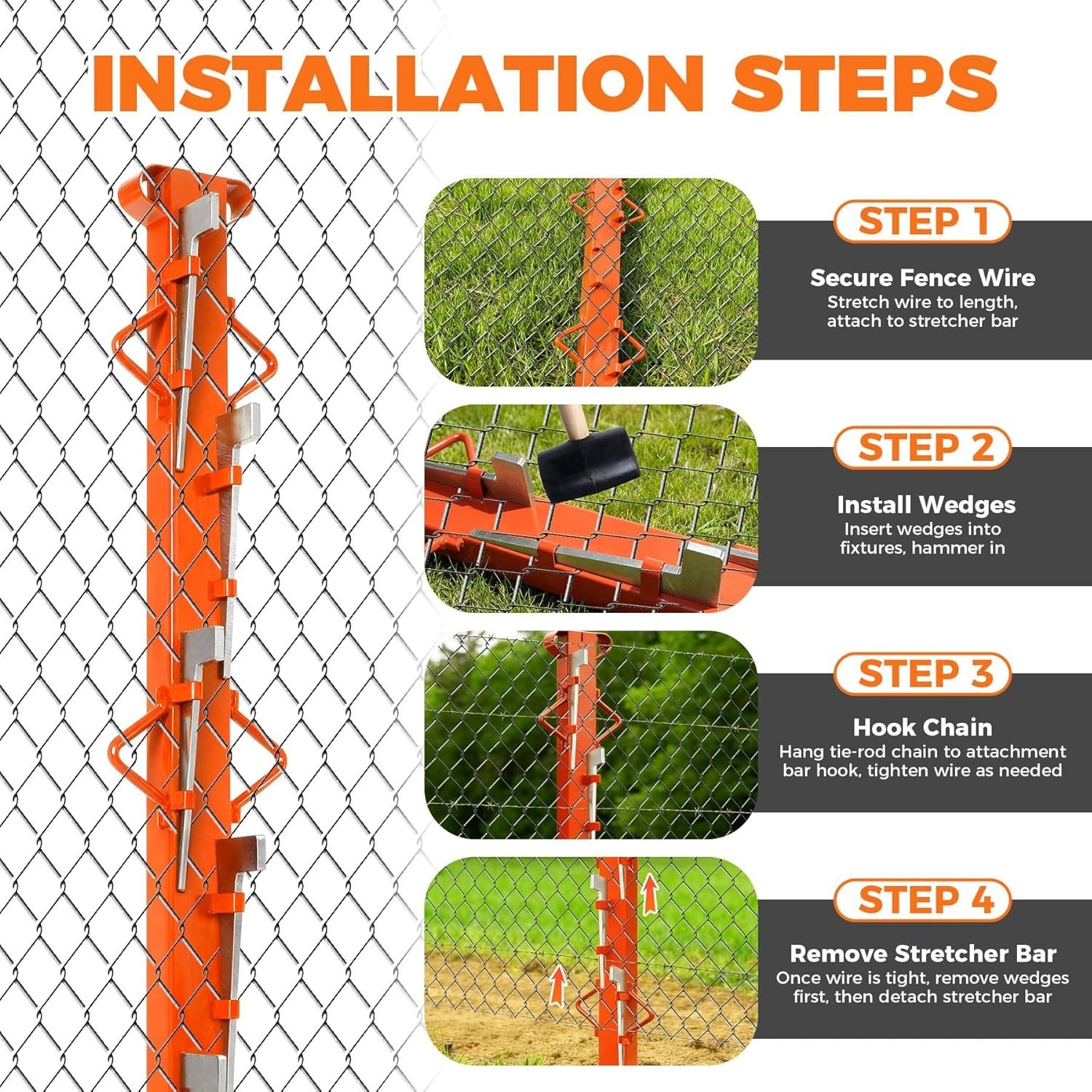 INSTALLATION STEPS

STEP 1

Secure Fence Wire
Stretch wire to length, attach to stretcher bar

STEP 2

Install Wedges
Insert wedges into fixtures, hammer in

STEP 3

Hook Chain
Hang tie-rod chain to attachment bar hook, tighten wire as needed

STEP 4

Remove Stretcher Bar
Once wire is tight, remove wedges first, then detach stretcher bar