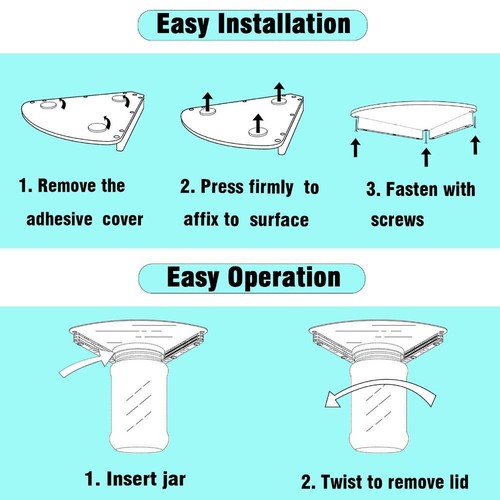 Easy Installation

1. Remove the adhesive cover

2. Press firmly to affix to surface

3. Fasten with screws

Easy Operation

1. Insert jar

2. Twist to remove lid