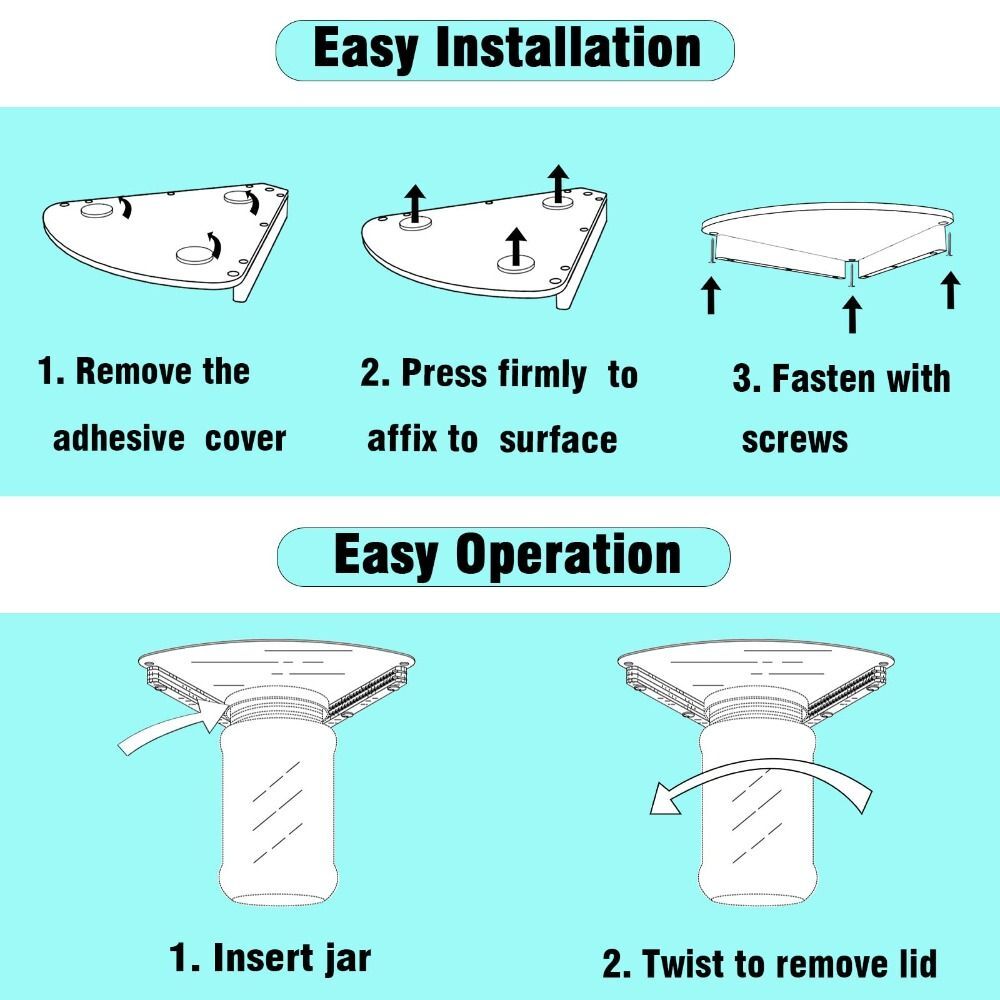 Easy Installation

1. Remove the adhesive cover

2. Press firmly to affix to surface

3. Fasten with screws

Easy Operation

1. Insert jar

2. Twist to remove lid