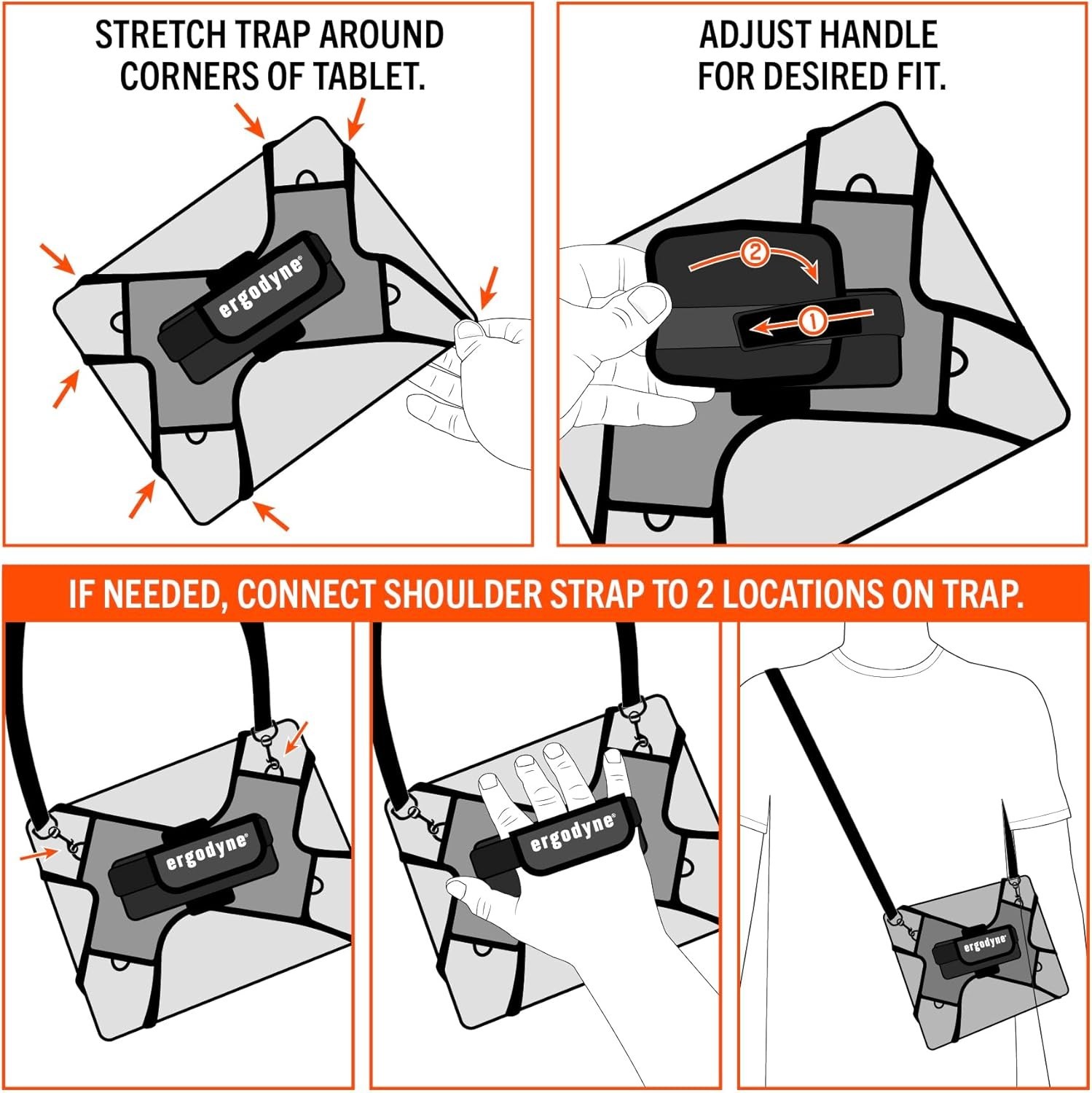 STRETCH TRAP AROUND CORNERS OF TABLET.

ergodyne®

ADJUST HANDLE FOR DESIRED FIT.

2

1

IF NEEDED, CONNECT SHOULDER STRAP TO 2 LOCATIONS ON TRAP.

ergodyne®

ergodyne®

ergodyne®