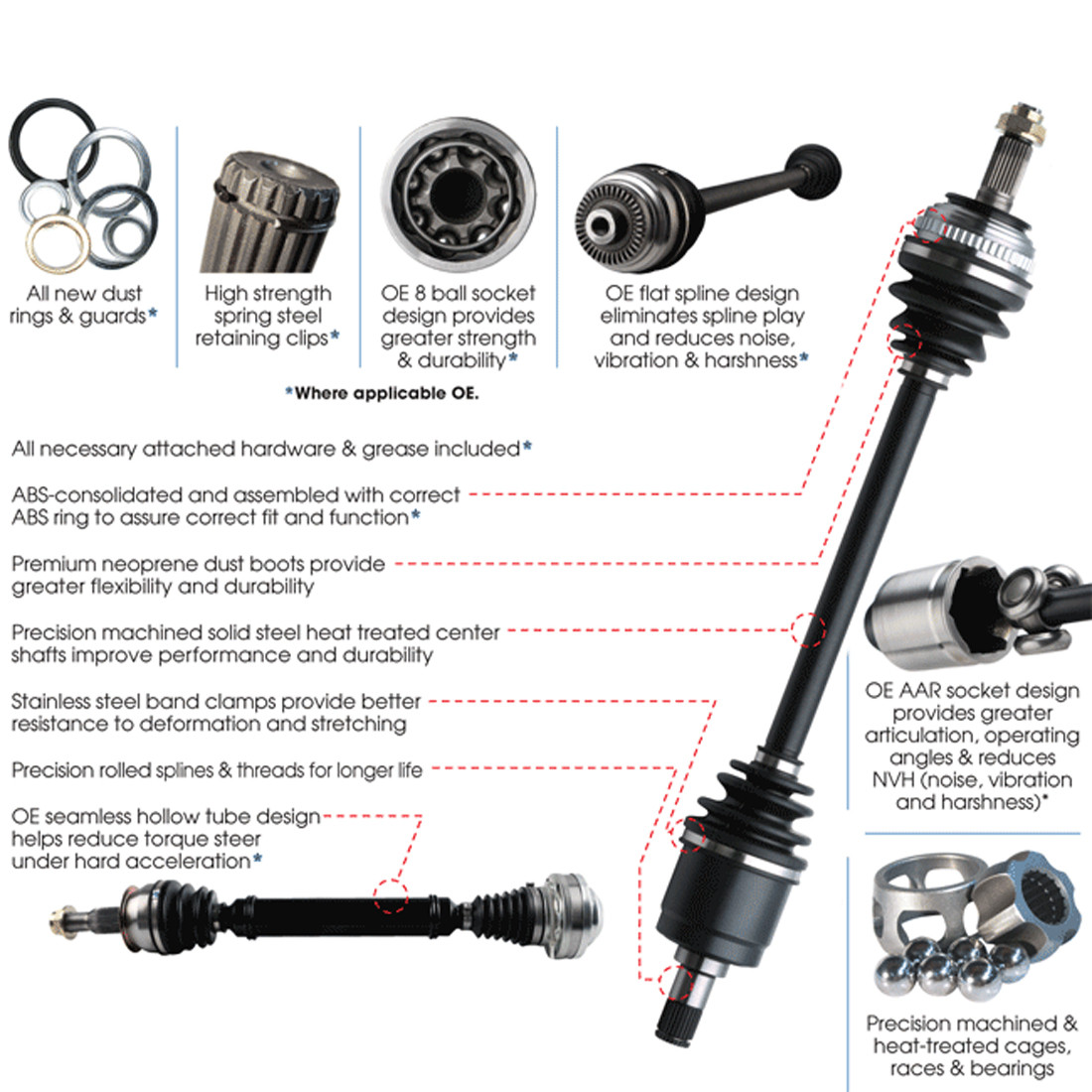 All new dust rings & guards*

High strength spring steel retaining clips*

OE 8 ball socket design provides greater strength & durability*

OE flat spline design eliminates spline play and reduces noise, vibration & harshness*

*Where applicable OE.

All necessary attached hardware & grease included*

ABS-consolidated and assembled with correct ABS ring to assure correct fit and function*

Premium neoprene dust boots provide greater flexibility and durability

Precision machined solid steel heat treated center shafts improve performance and durability

Stainless steel band clamps provide better resistance to deformation and stretching

Precision rolled splines & threads for longer life

OE seamless hollow tube design helps reduce torque steer under hard acceleration*

OE AAR socket design provides greater articulation, operating angles & reduces NVH (noise, vibration and harshness)*

Precision machined & heat-treated cages, races & bearings