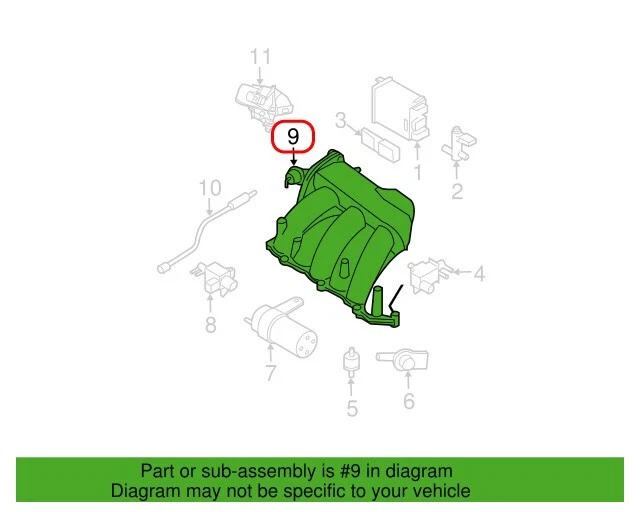 11
9
3
1
2
10
4
8
7
5
6

Part or sub-assembly is #9 in diagram
Diagram may not be specific to your vehicle