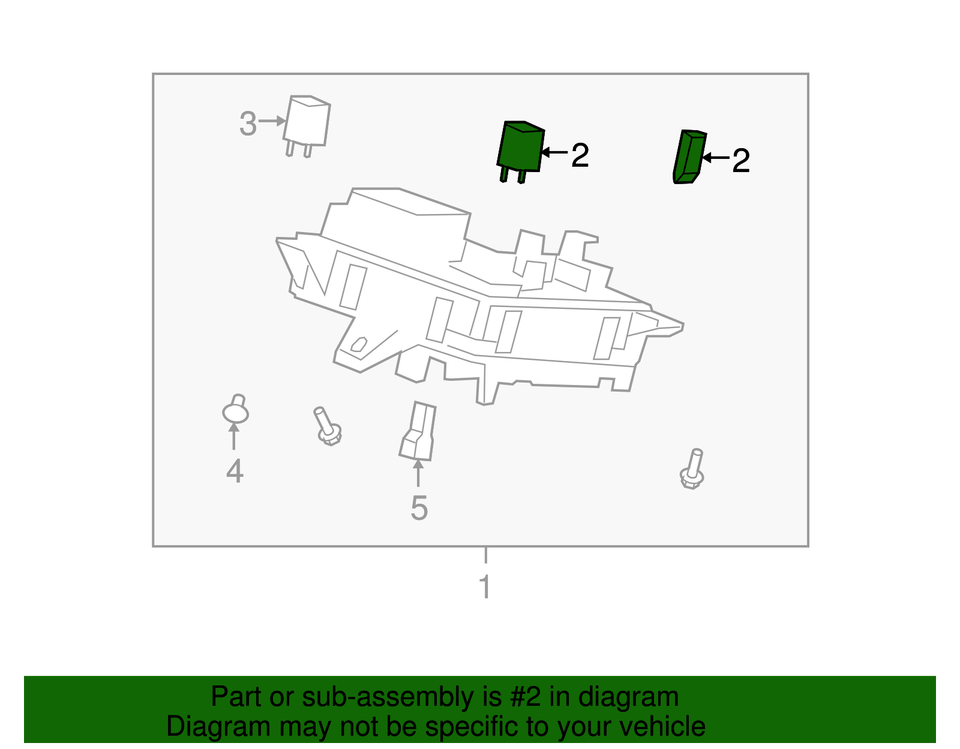 3
2
2
4
5
1

Part or sub-assembly is #2 in diagram
Diagram may not be specific to your vehicle