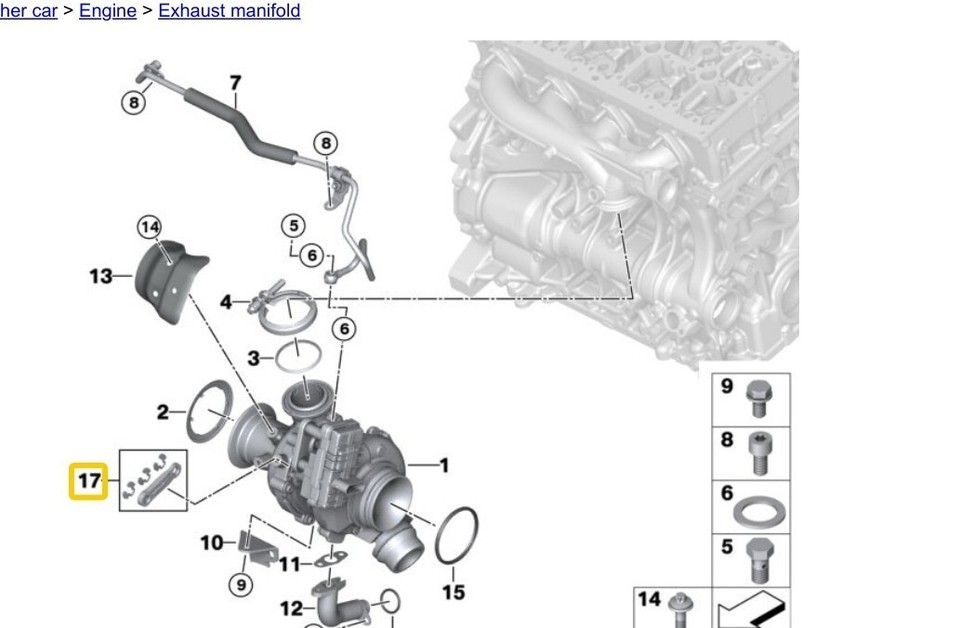 her car > Engine > Exhaust manifold

8
7
8
14
5
6
13
4
6
3
2
1
17
10
9
11
12
15
9
8
6
5
14