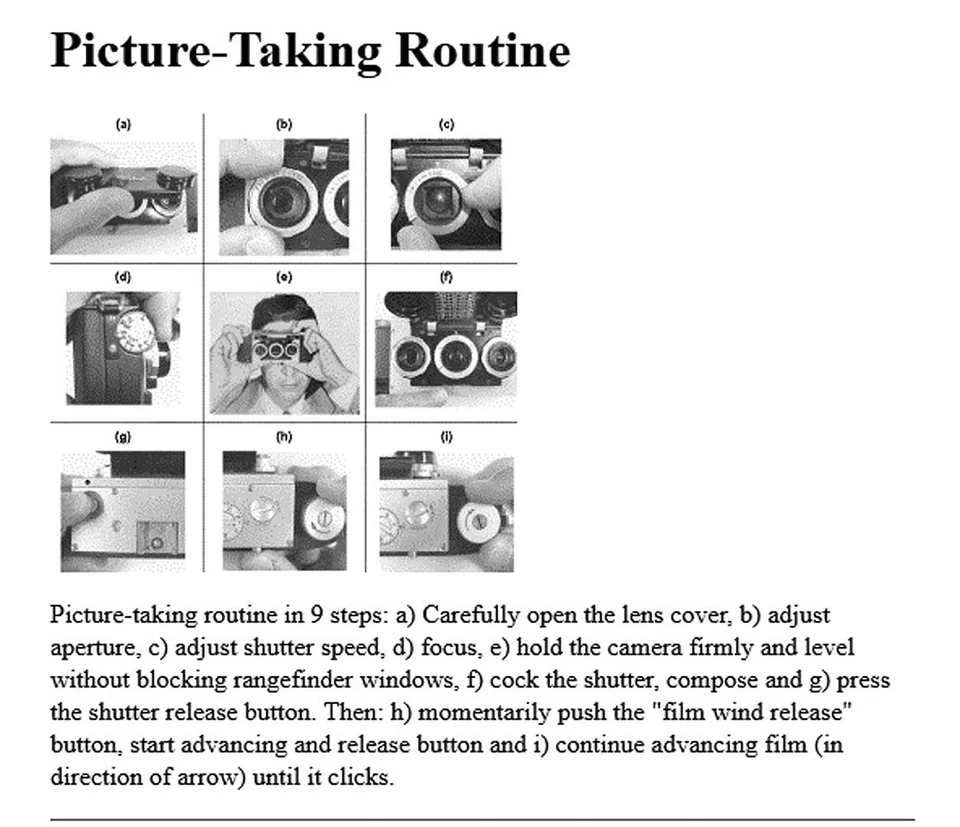 Picture-Taking Routine

(a)
(b)
(c)
(d)
(e)
(f)
(g)
(h)
(i)

Picture-taking routine in 9 steps: a) Carefully open the lens cover, b) adjust aperture, c) adjust shutter speed, d) focus, e) hold the camera firmly and level without blocking rangefinder windows, f) cock the shutter, compose and g) press the shutter release button. Then: h) momentarily push the "film wind release" button, start advancing and release button and i) continue advancing film (in direction of arrow) until it clicks.