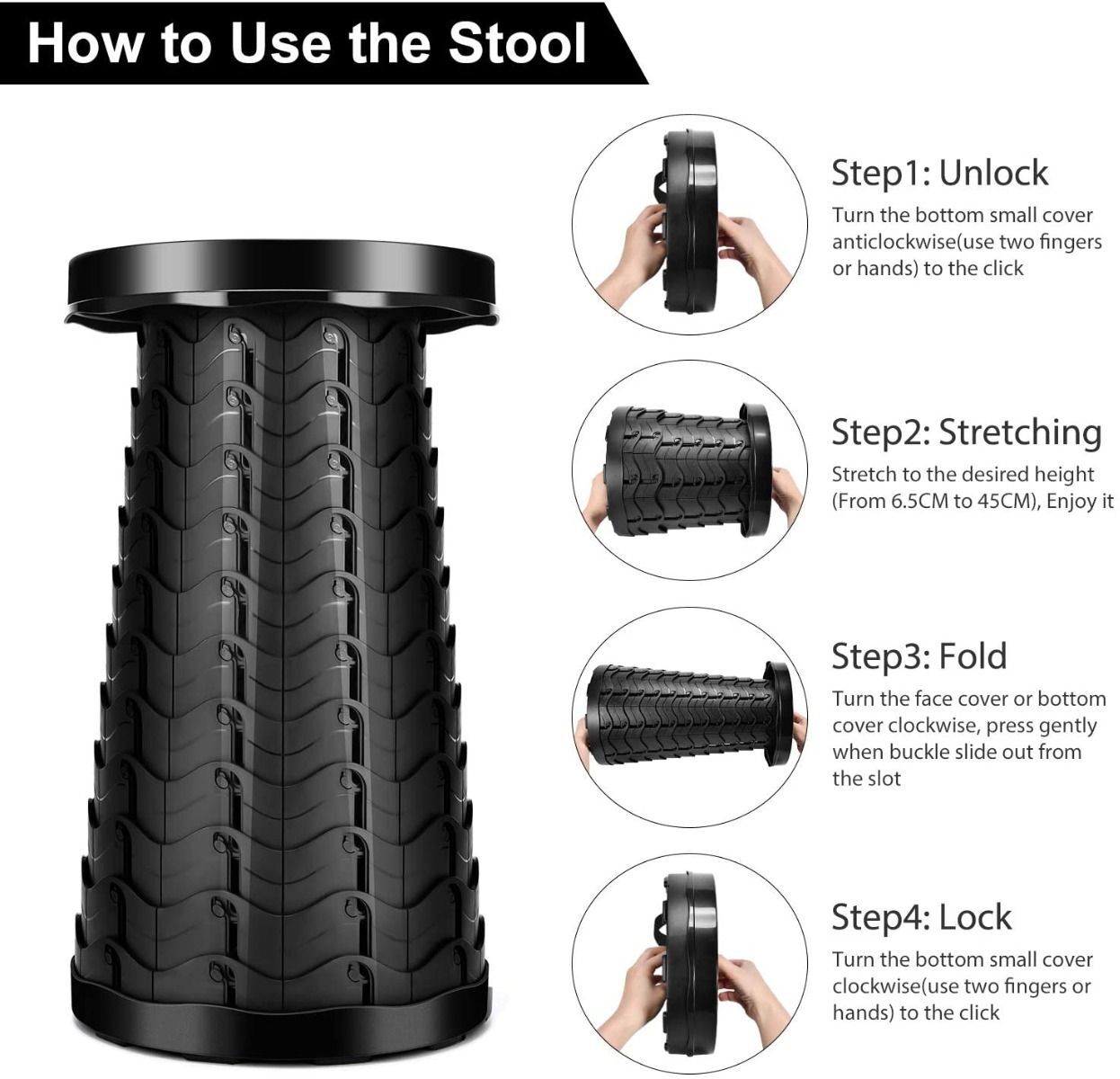 How to Use the Stool

Step1: Unlock
Turn the bottom small cover anticlockwise(use two fingers or hands) to the click

Step2: Stretching
Stretch to the desired height (From 6.5CM to 45CM), Enjoy it

Step3: Fold
Turn the face cover or bottom cover clockwise, press gently when buckle slide out from the slot

Step4: Lock
Turn the bottom small cover clockwise(use two fingers or hands) to the click