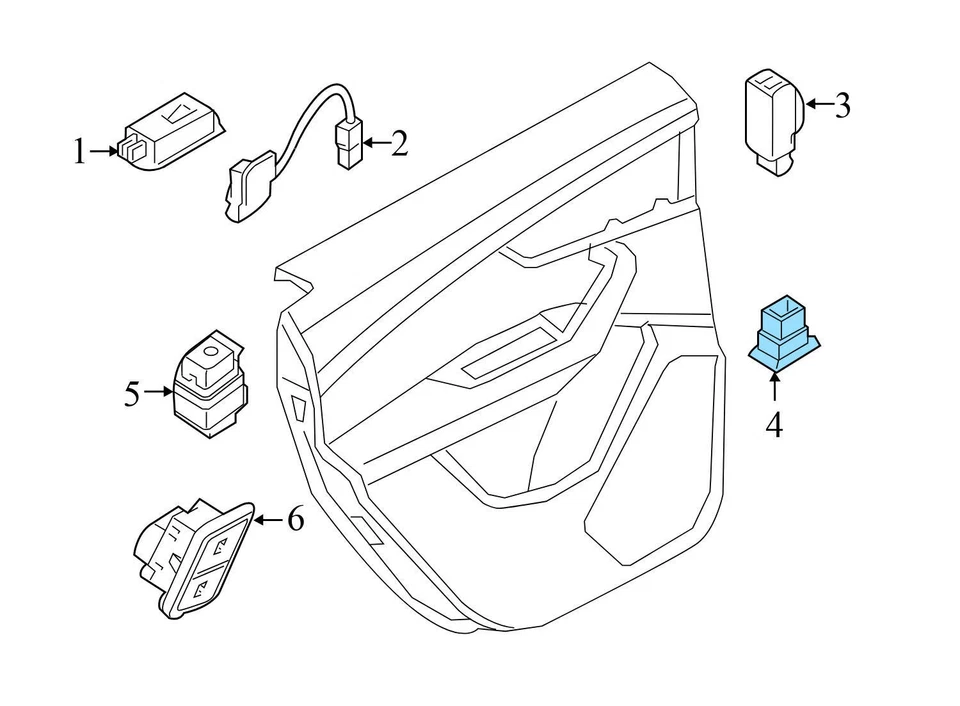 1
2
3
4
5
6