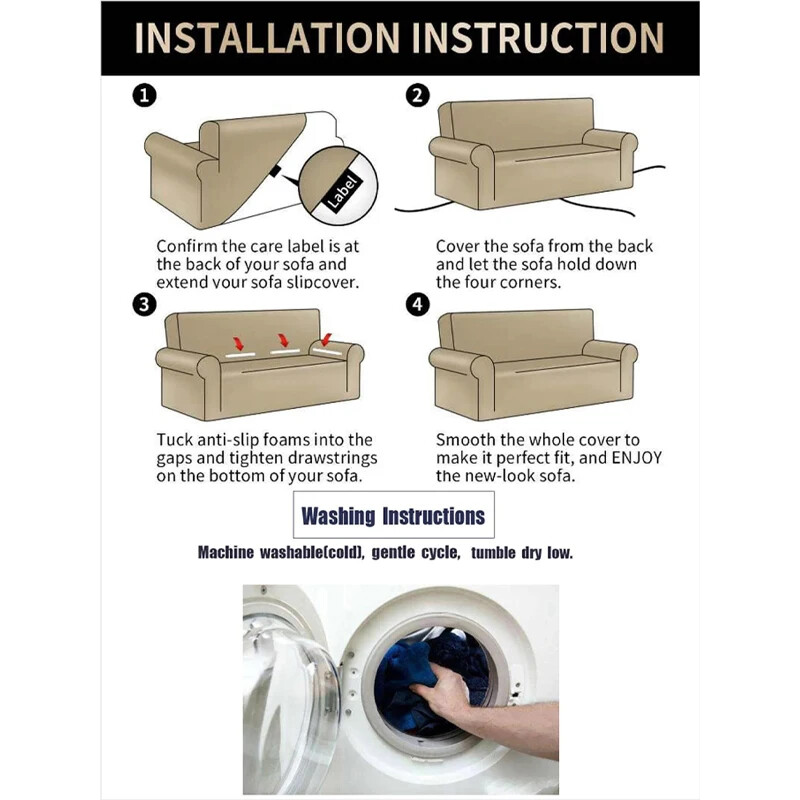 INSTALLATION INSTRUCTION

1

Label

Confirm the care label is at the back of your sofa and extend your sofa slipcover.

2

Cover the sofa from the back and let the sofa hold down the four corners.

3

Tuck anti-slip foams into the gaps and tighten drawstrings on the bottom of your sofa.

4

Smooth the whole cover to make it perfect fit, and ENJOY the new-look sofa.

Washing Instructions

Machine washable(cold), gentle cycle, tumble dry low.