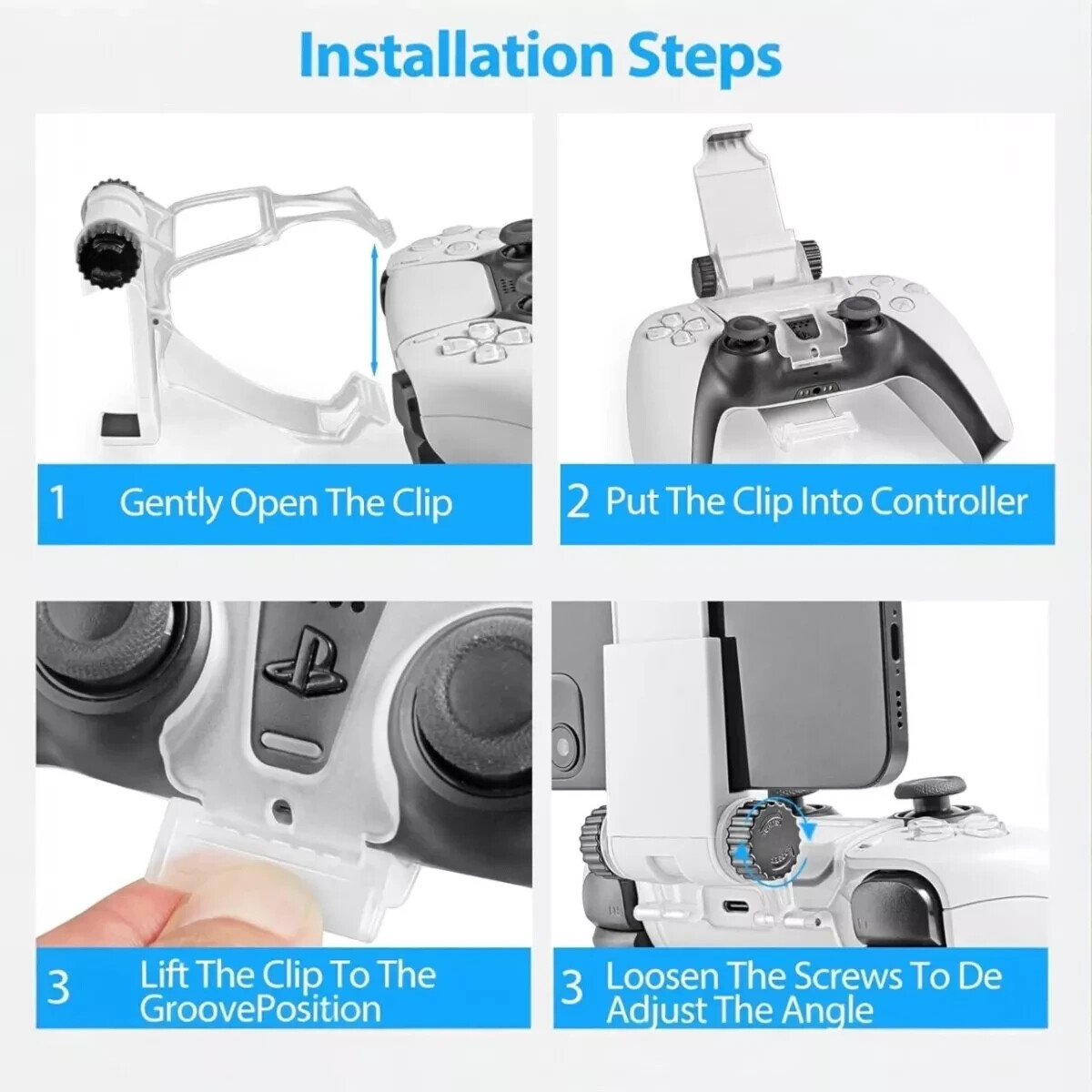 Installation Steps

1 Gently Open The Clip

2 Put The Clip Into Controller

3 Lift The Clip To The GroovePosition

3 Loosen The Screws To De Adjust The Angle