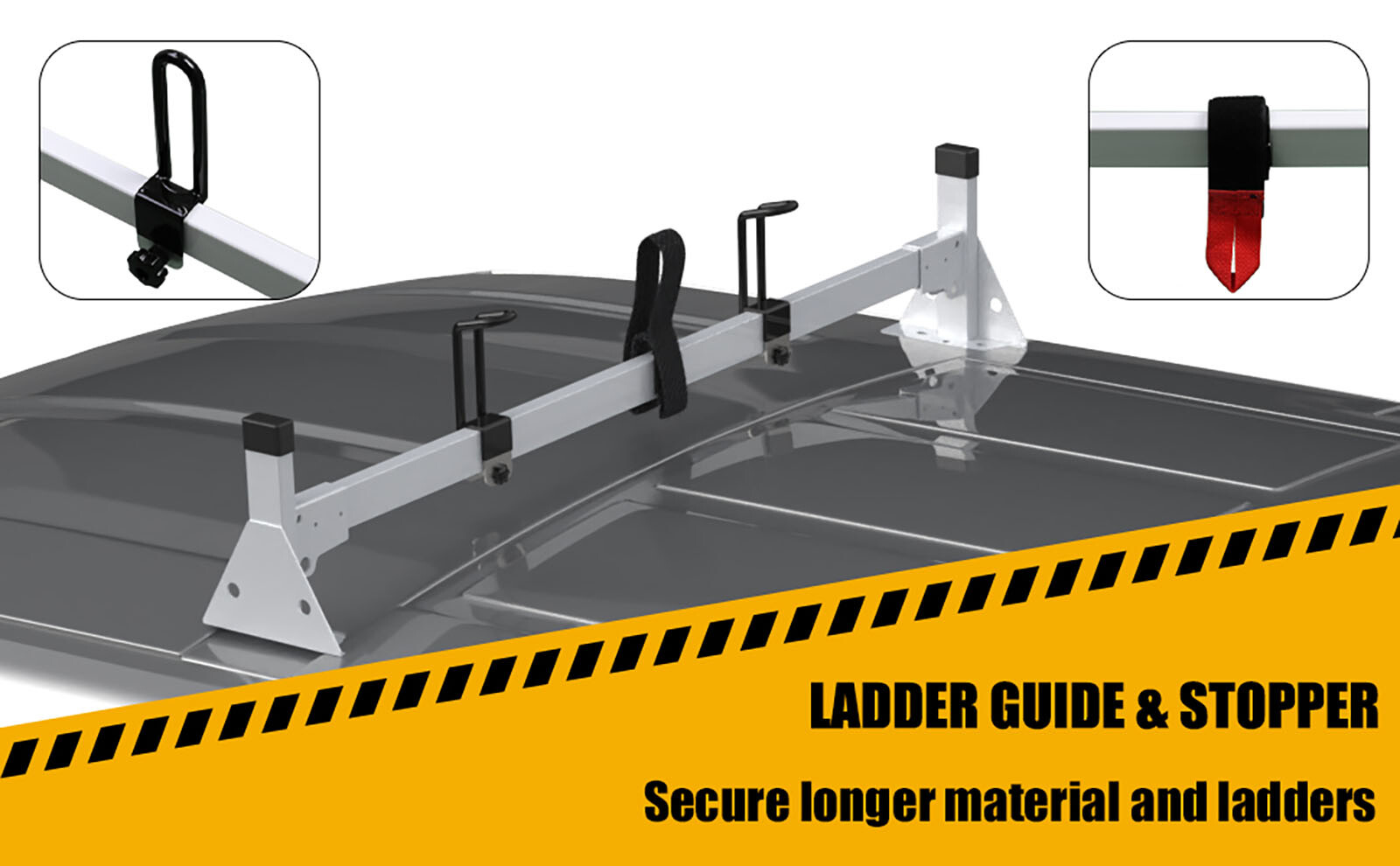 LADDER GUIDE & STOPPER

Secure longer material and ladders