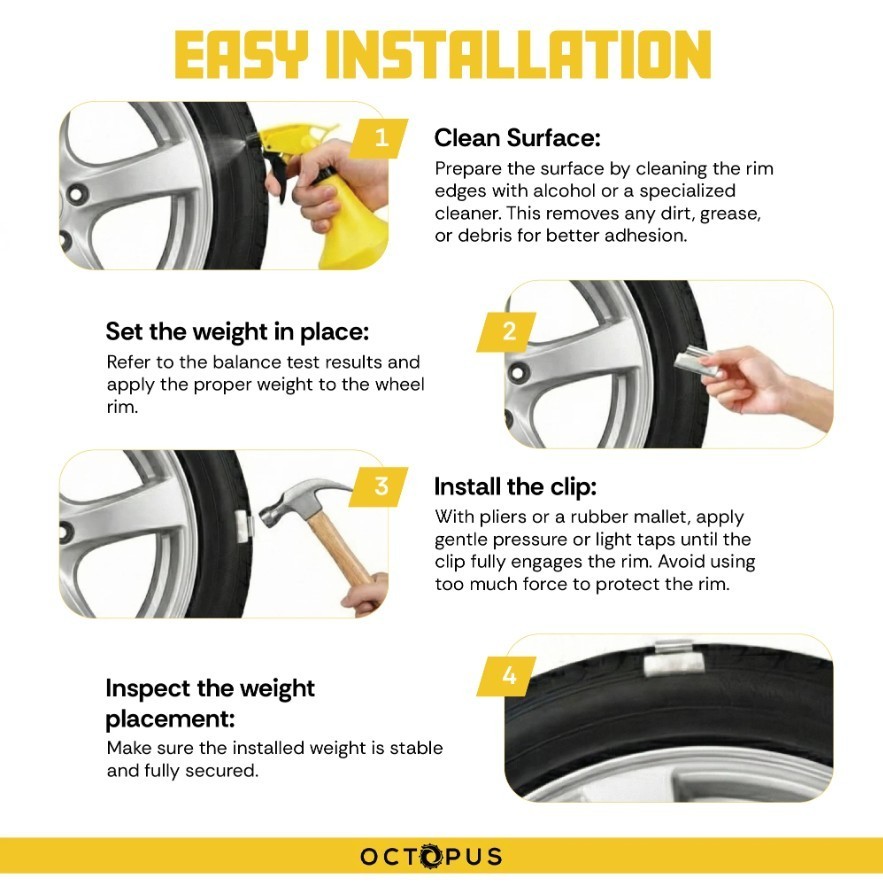 EASY INSTALLATION

1

Clean Surface:

Prepare the surface by cleaning the rim edges with alcohol or a specialized cleaner. This removes any dirt, grease, or debris for better adhesion.

Set the weight in place:

Refer to the balance test results and apply the proper weight to the wheel rim.

2

3

Install the clip:

With pliers or a rubber mallet, apply gentle pressure or light taps until the clip fully engages the rim. Avoid using too much force to protect the rim.

Inspect the weight placement:

Make sure the installed weight is stable and fully secured.

4

OCTOPUS