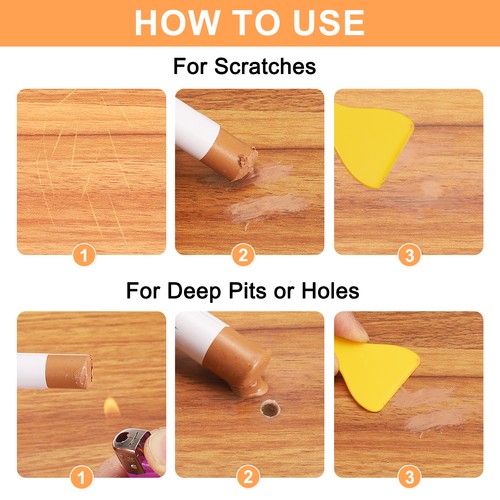 HOW TO USE

For Scratches

1

2

3

For Deep Pits or Holes

1

2

3