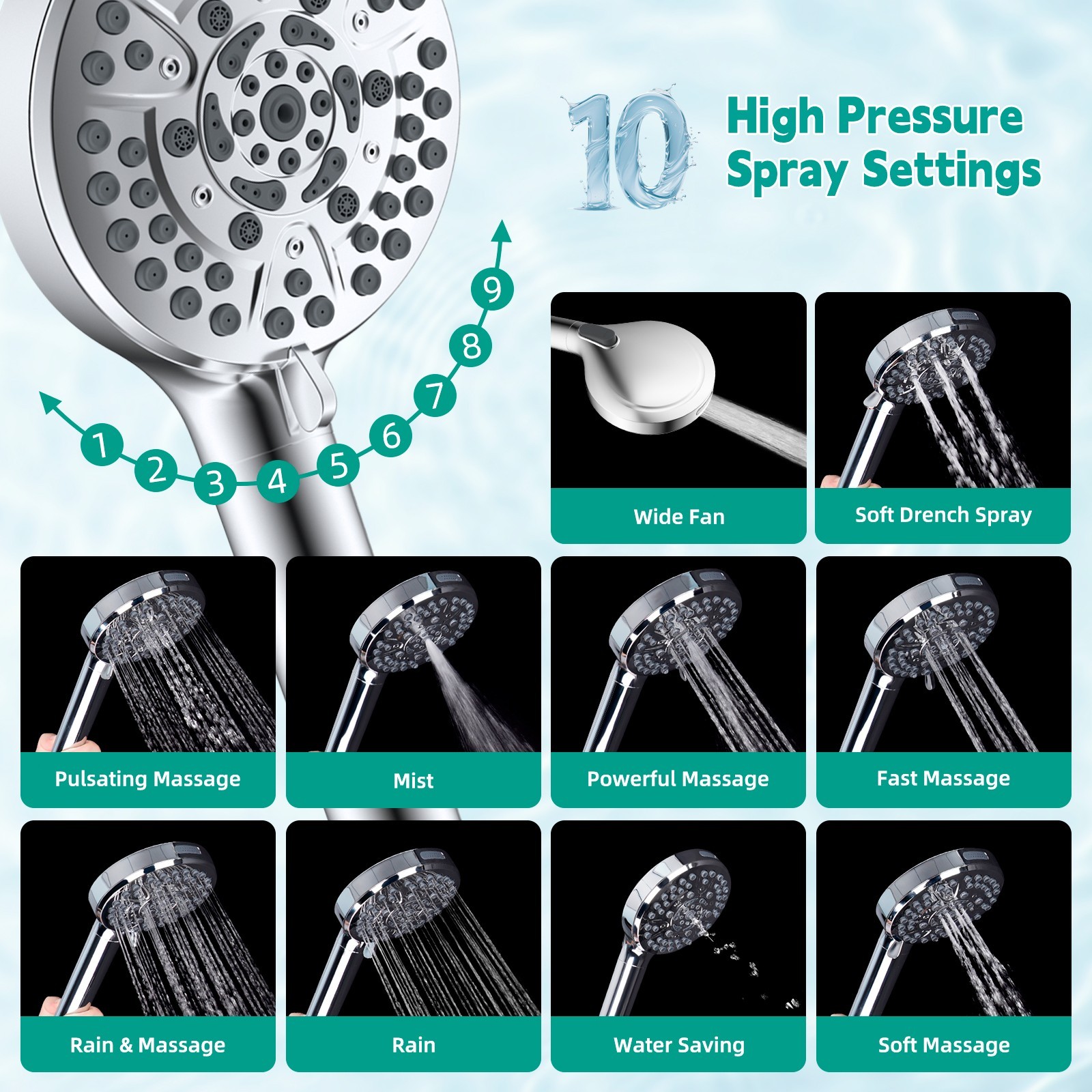 10 High Pressure Spray Settings

1 2 3 4 5 6 7 8 9

Wide Fan

Soft Drench Spray

Pulsating Massage

Mist

Powerful Massage

Fast Massage

Rain & Massage

Rain

Water Saving

Soft Massage