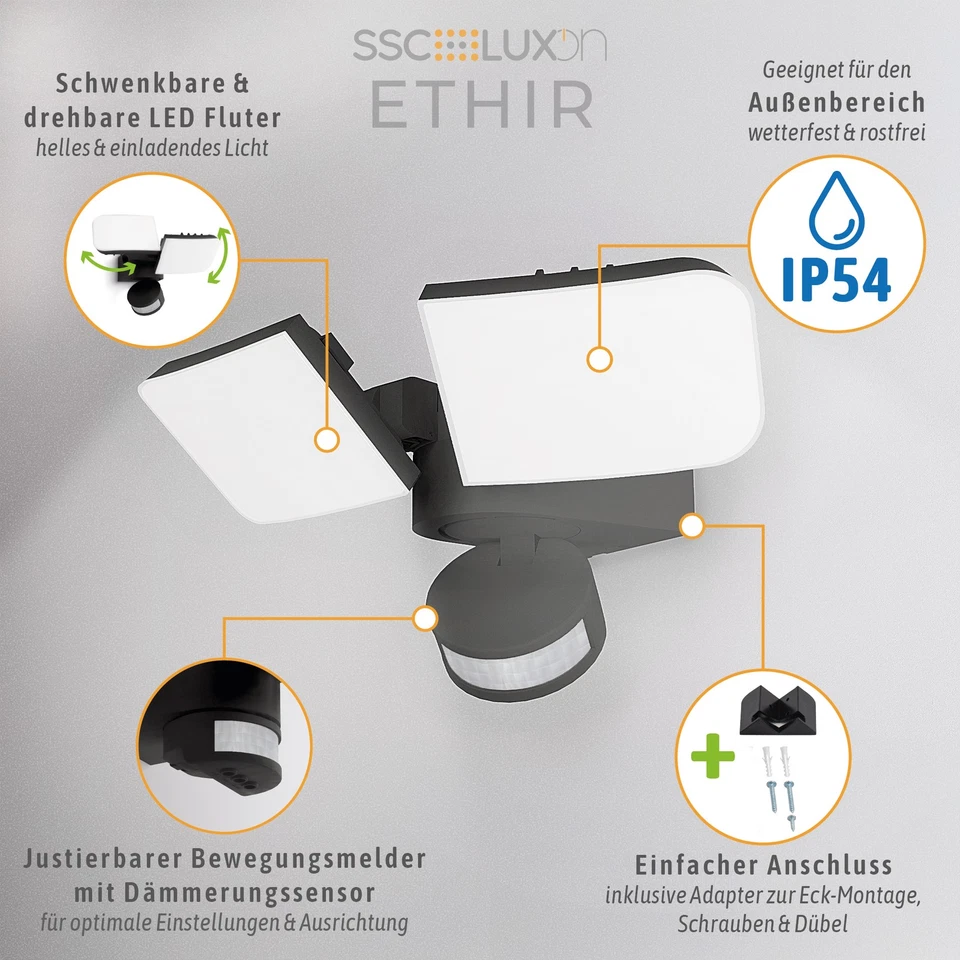 SSC LUXon
ETHIR

Schwenkbare & drehbare LED Fluter
helles & einladendes Licht

Geeignet für den
Außenbereich
wetterfest & rostfrei

IP54

Justierbarer Bewegungsmelder mit Dämmerungssensor
für optimale Einstellungen & Ausrichtung

Einfacher Anschluss
inklusive Adapter zur Eck-Montage, Schrauben & Dübel