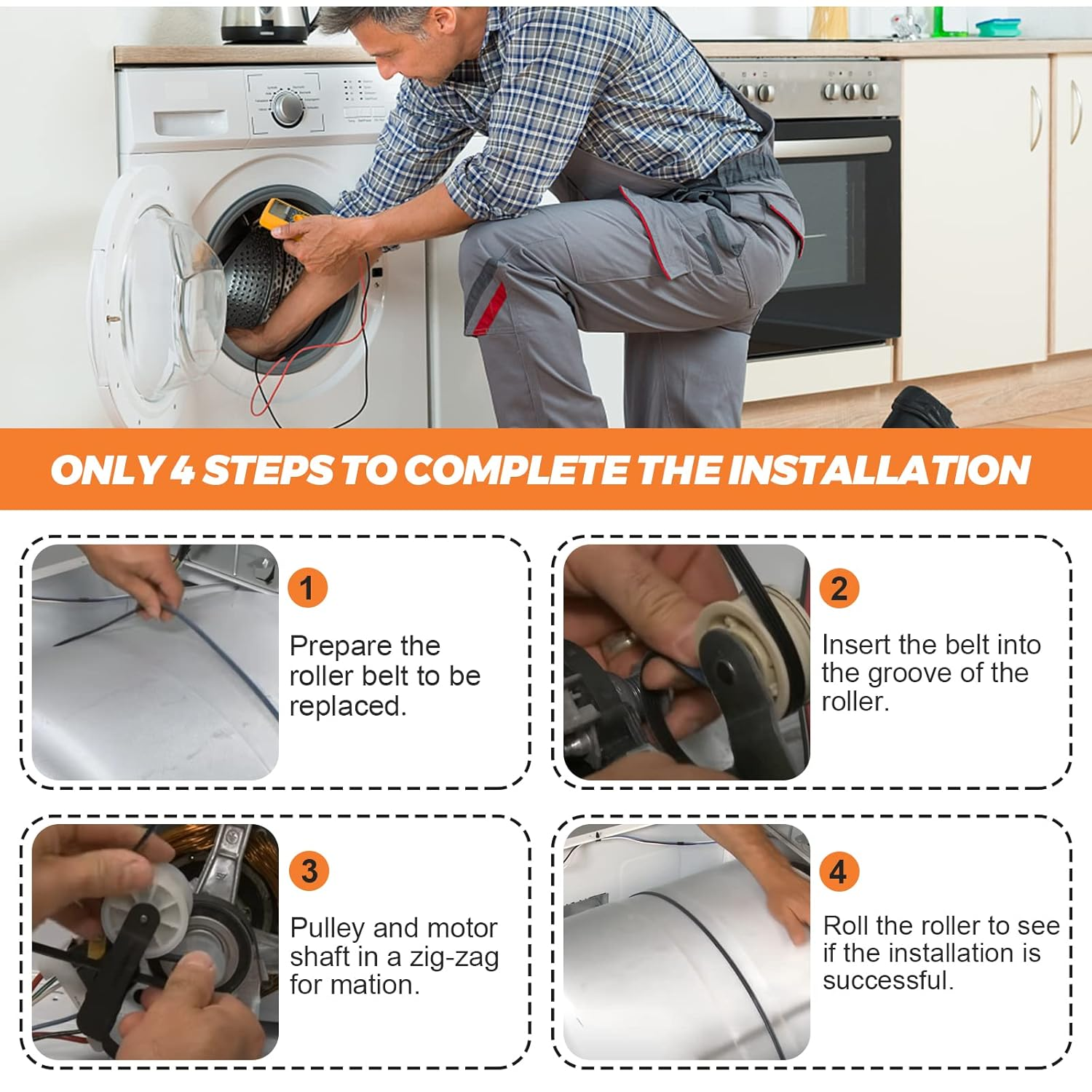 ONLY 4 STEPS TO COMPLETE THE INSTALLATION

1

Prepare the roller belt to be replaced.

2

Insert the belt into the groove of the roller.

3

Pulley and motor shaft in a zig-zag for mation.

4

Roll the roller to see if the installation is successful.