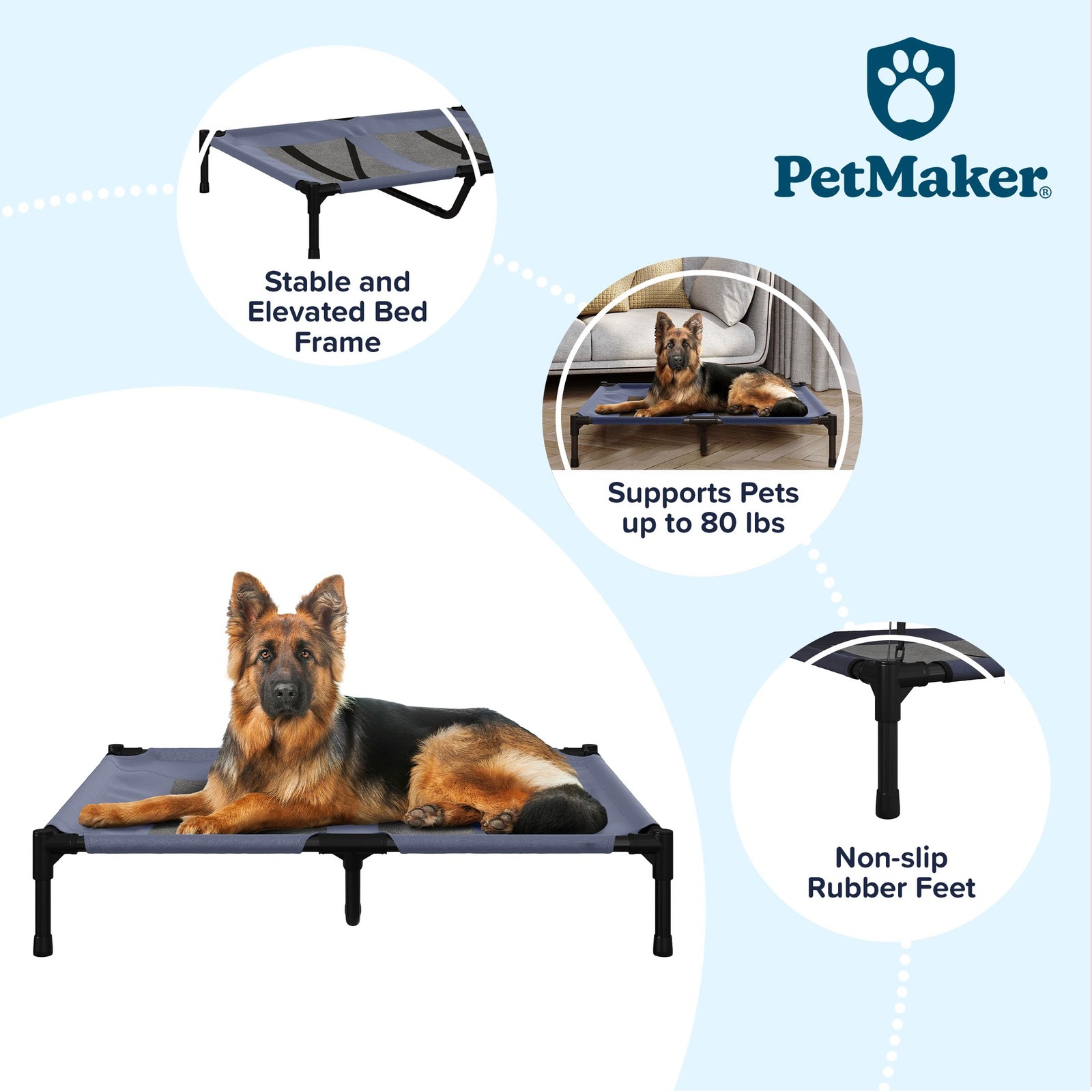 PetMaker®

Stable and Elevated Bed Frame

Supports Pets up to 80 lbs

Non-slip Rubber Feet