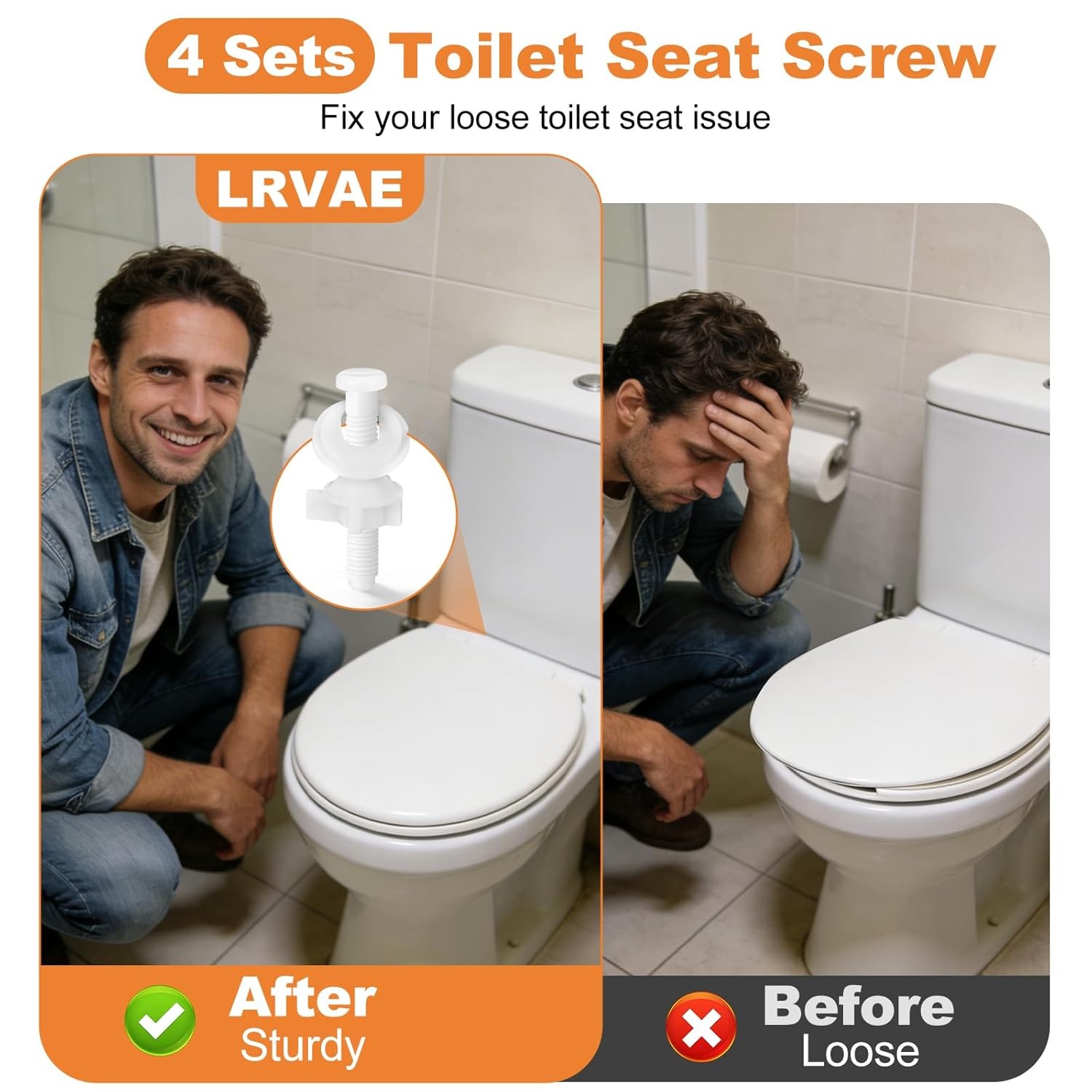 4 Sets Toilet Seat Screw
Fix your loose toilet seat issue

LRVAE

After
Sturdy

Before
Loose