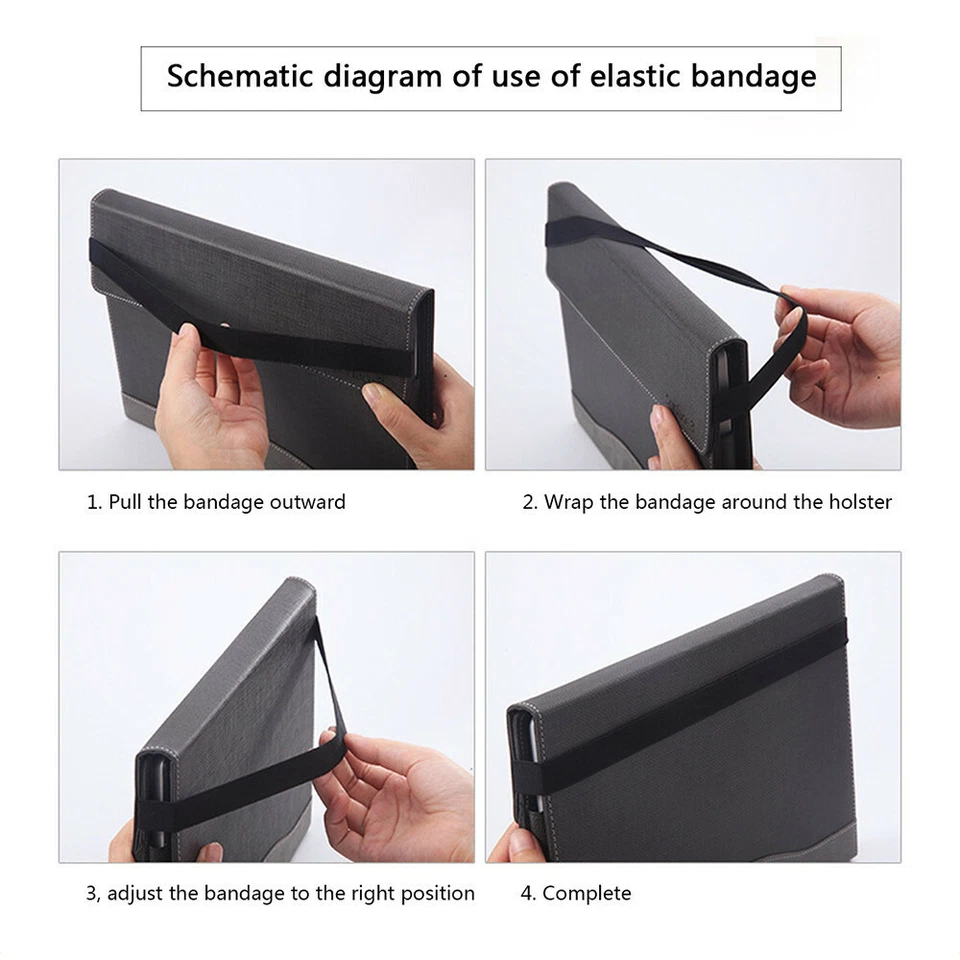 Schematic diagram of use of elastic bandage

1. Pull the bandage outward

2. Wrap the bandage around the holster

3, adjust the bandage to the right position

4. Complete