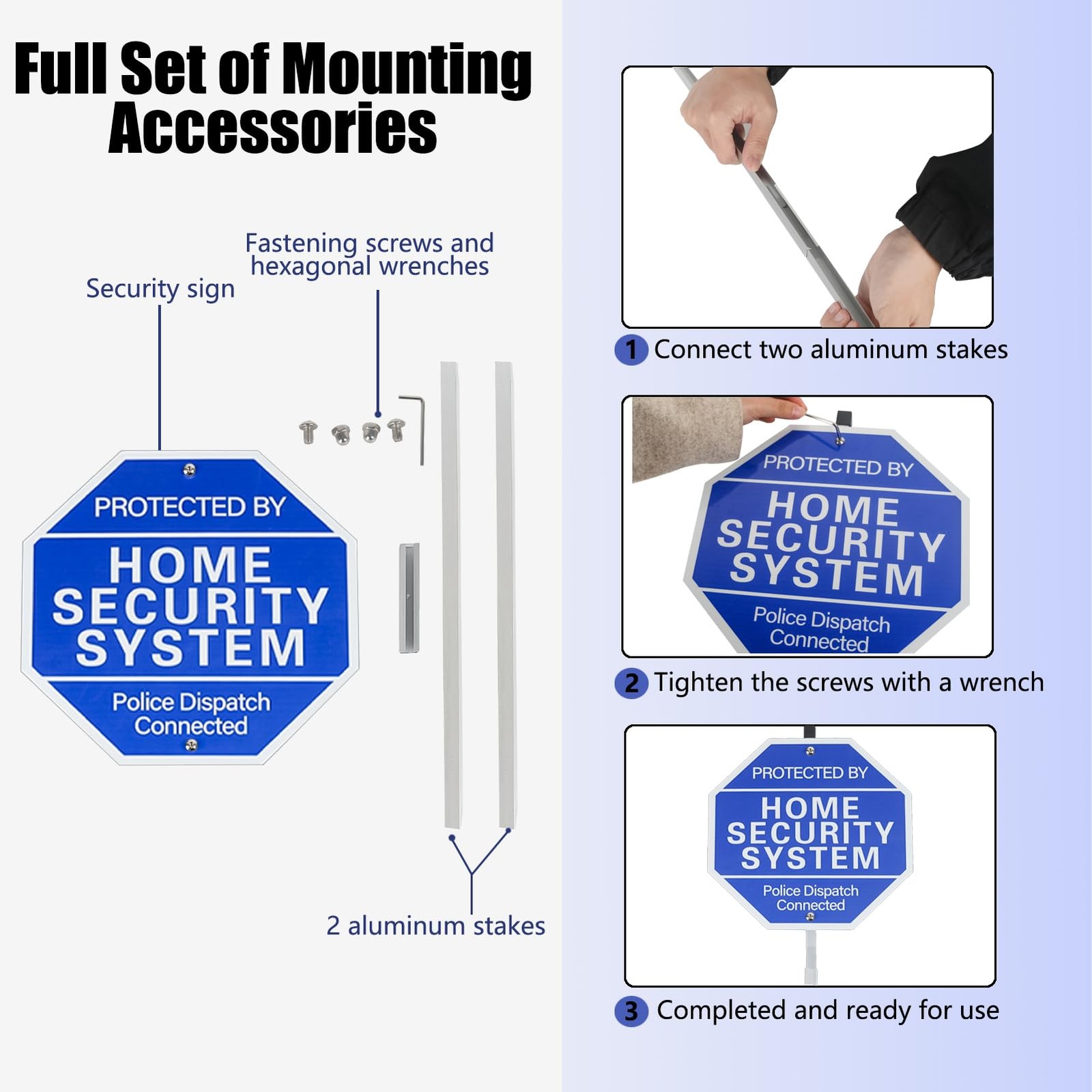 Full Set of Mounting Accessories

Fastening screws and hexagonal wrenches

Security sign

PROTECTED BY
HOME SECURITY SYSTEM
Police Dispatch Connected

2 aluminum stakes

1 Connect two aluminum stakes

PROTECTED BY
HOME SECURITY SYSTEM
Police Dispatch Connected

2 Tighten the screws with a wrench

PROTECTED BY
HOME SECURITY SYSTEM
Police Dispatch Connected

3 Completed and ready for use