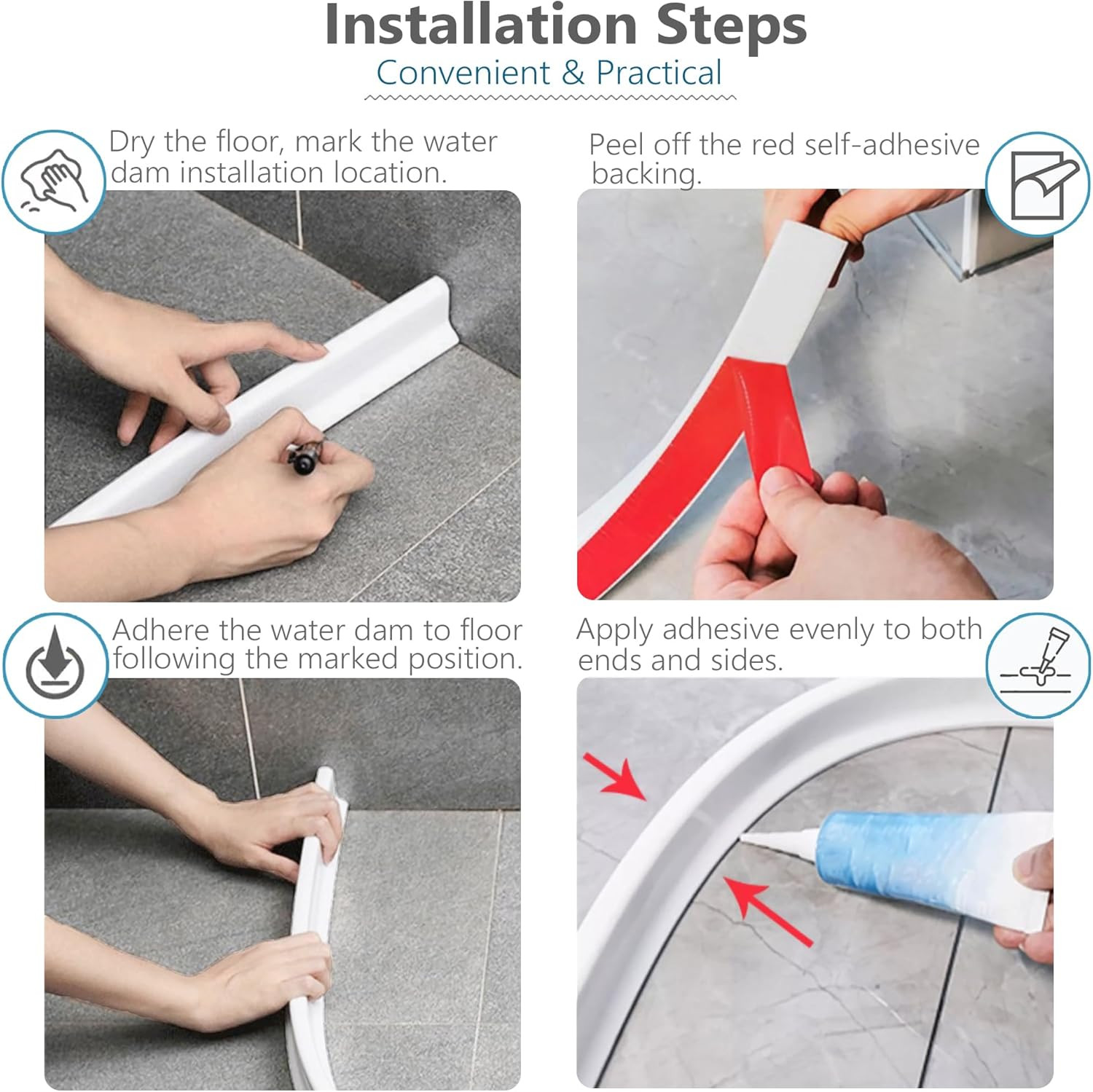 Installation Steps
Convenient & Practical

Dry the floor, mark the water dam installation location.

Peel off the red self-adhesive backing.

Adhere the water dam to floor following the marked position.

Apply adhesive evenly to both ends and sides.