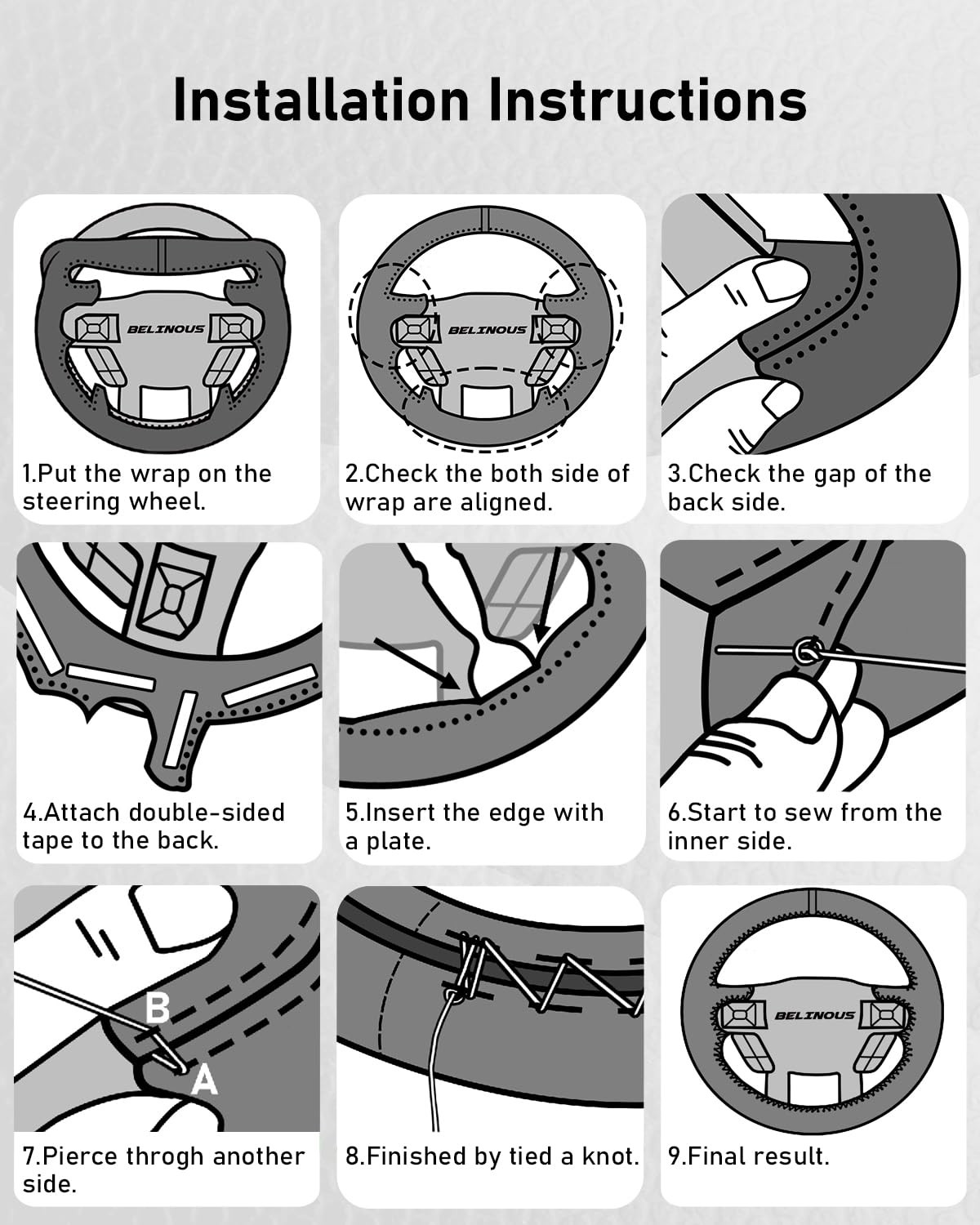 Installation Instructions

BELINOUS

1.Put the wrap on the steering wheel.

BELINOUS

2.Check the both side of wrap are aligned.

3.Check the gap of the back side.

4.Attach double-sided tape to the back.

5.Insert the edge with a plate.

6.Start to sew from the inner side.

B

A

7.Pierce throgh another side.

8.Finished by tied a knot.

BELINOUS

9.Final result.