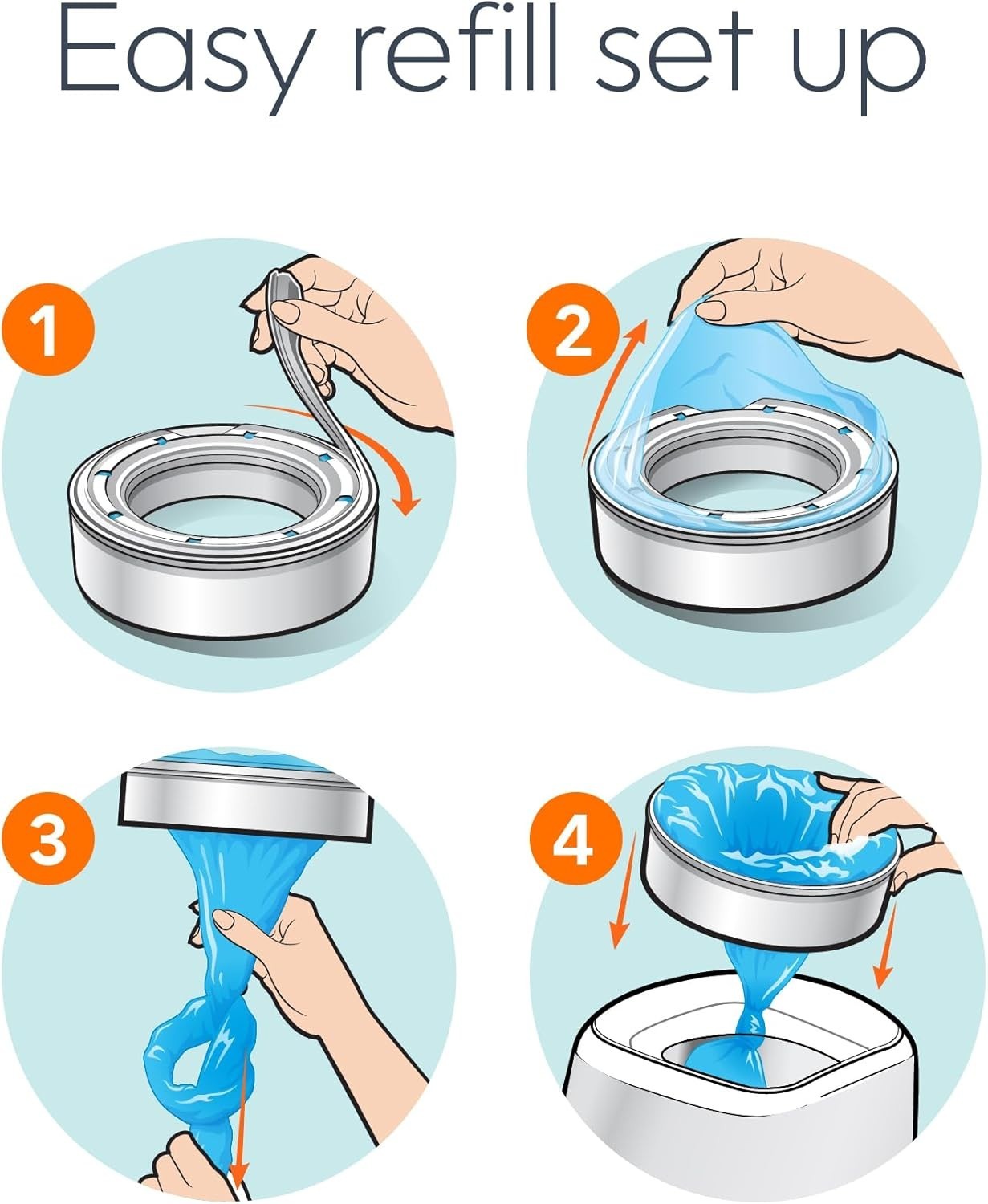 Easy refill set up

1

2

3

4