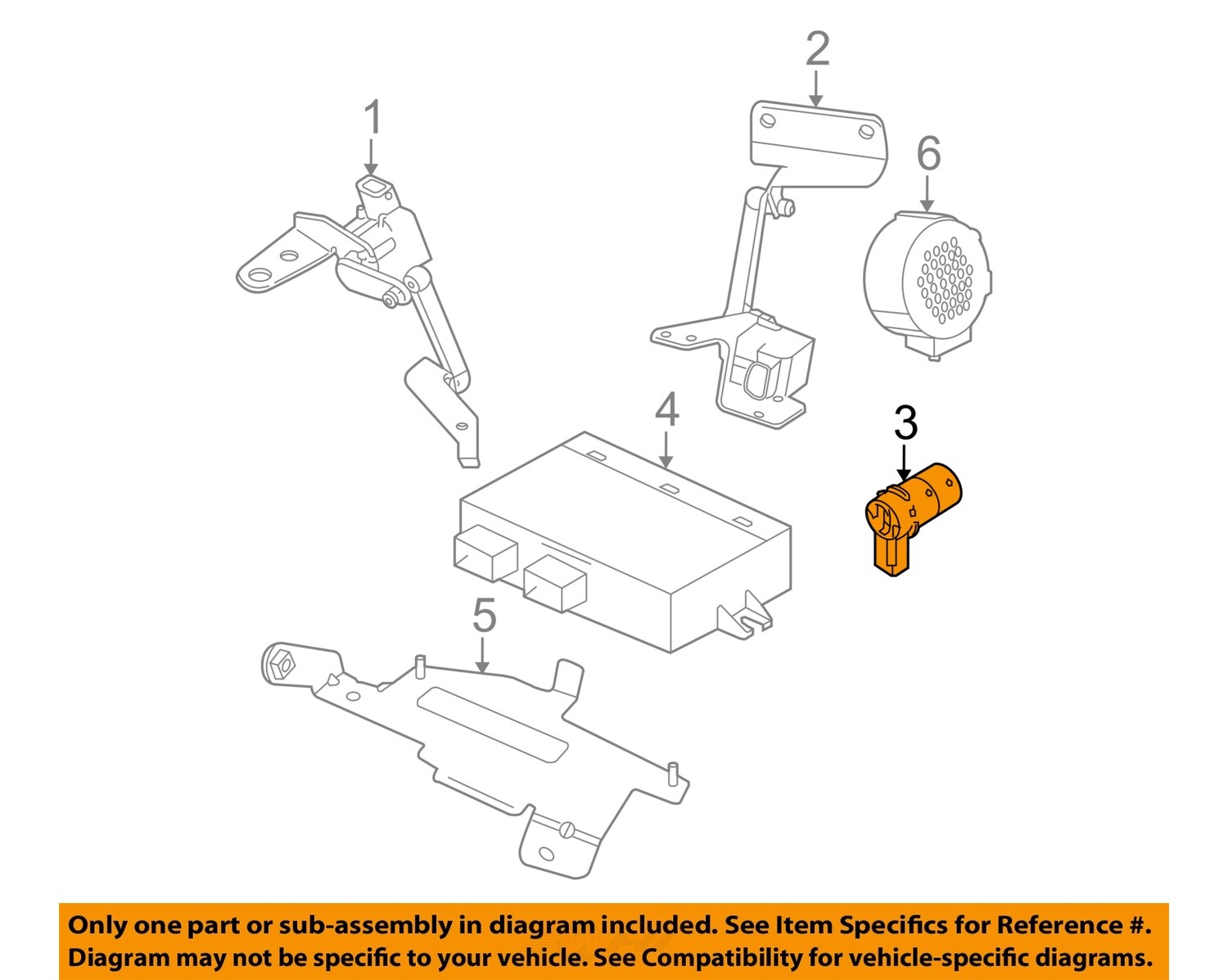 2

1

6

4

3

5

Only one part or sub-assembly in diagram included. See Item Specifics for Reference #. Diagram may not be specific to your vehicle. See Compatibility for vehicle-specific diagrams.