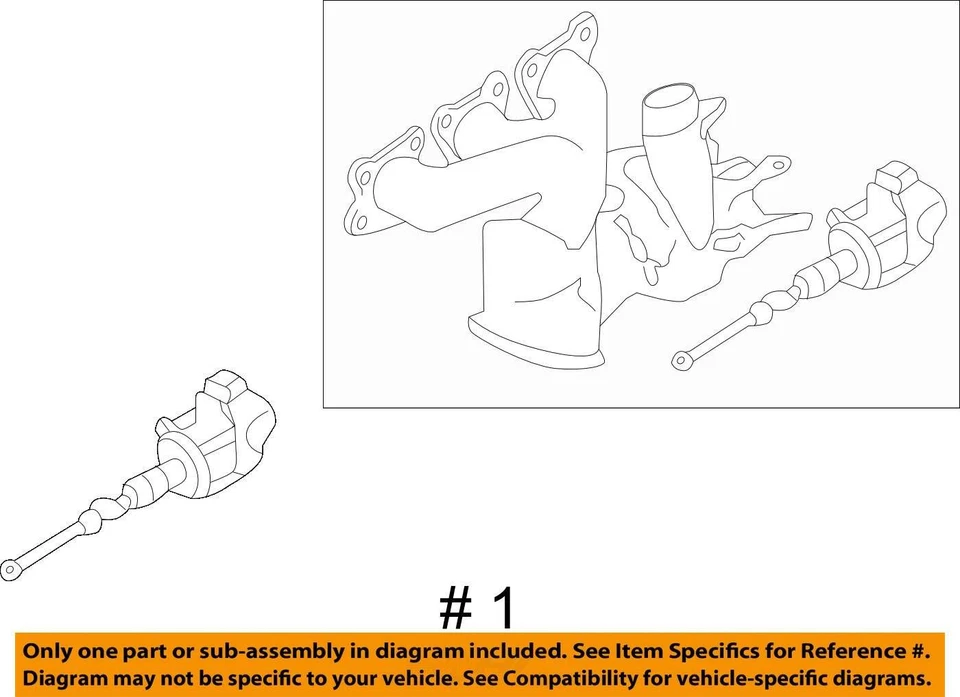 # 1

Only one part or sub-assembly in diagram included. See Item Specifics for Reference #.
Diagram may not be specific to your vehicle. See Compatibility for vehicle-specific diagrams.