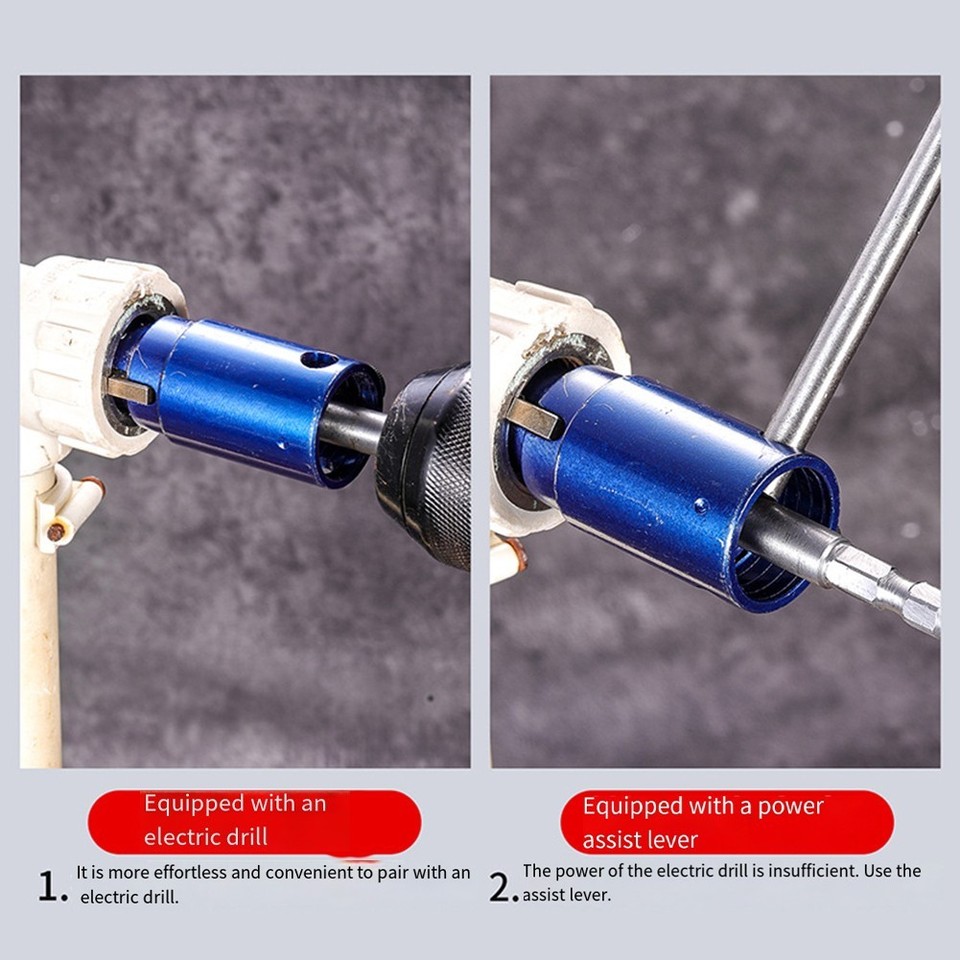 Equipped with an electric drill

1. It is more effortless and convenient to pair with an electric drill.

Equipped with a power assist lever

2. The power of the electric drill is insufficient. Use the assist lever.