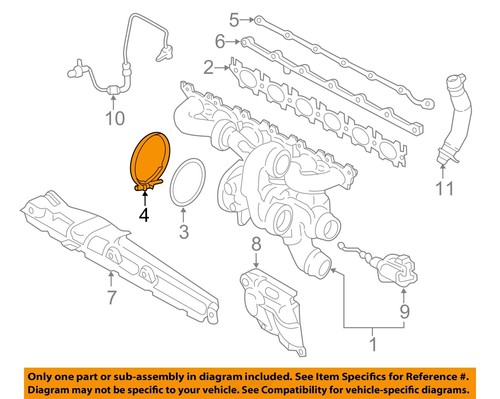 5
6
2
10
11
4
3
8
7
9
1

Only one part or sub-assembly in diagram included. See Item Specifics for Reference #. Diagram may not be specific to your vehicle. See Compatibility for vehicle-specific diagrams.