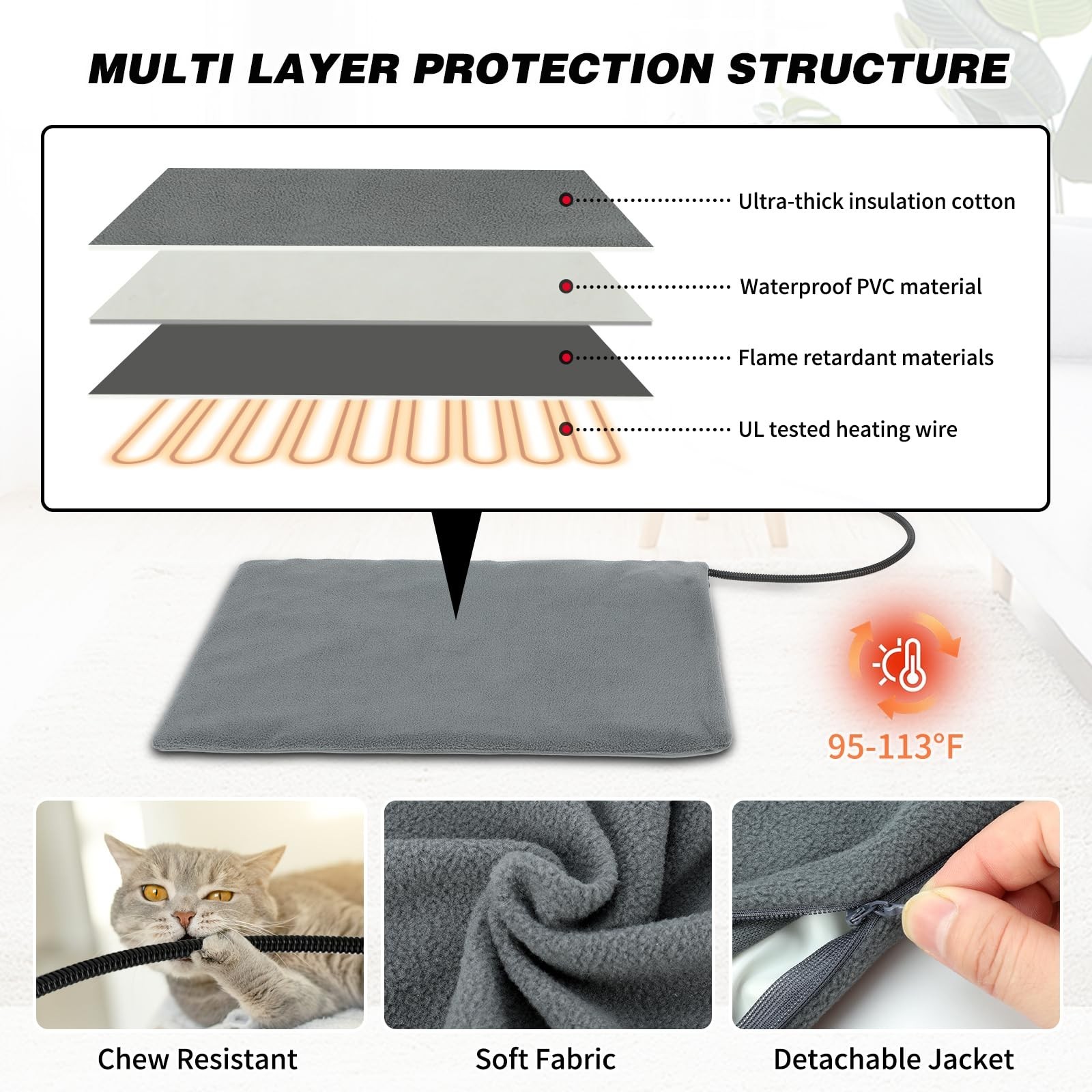 MULTI LAYER PROTECTION STRUCTURE

Ultra-thick insulation cotton

Waterproof PVC material

Flame retardant materials

UL tested heating wire

95-113°F

Chew Resistant

Soft Fabric

Detachable Jacket