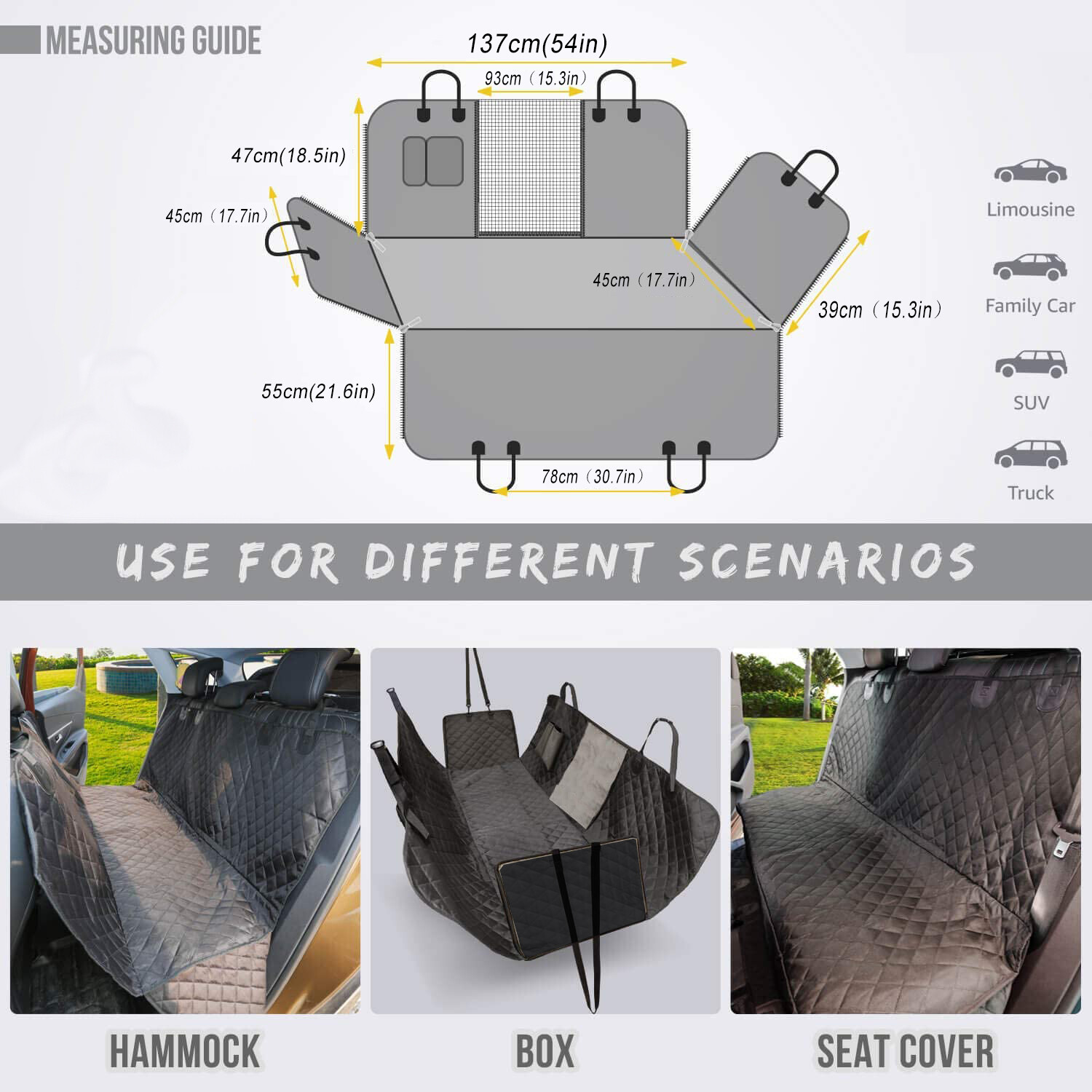 MEASURING GUIDE

137cm(54in)

93cm（15.3in）

47cm(18.5in)

45cm（17.7in）

45cm（17.7in）

39cm（15.3in）

55cm(21.6in)

78cm（30.7in）

Limousine

Family Car

SUV

Truck

USE FOR DIFFERENT SCENARIOS

HAMMOCK

BOX

SEAT COVER