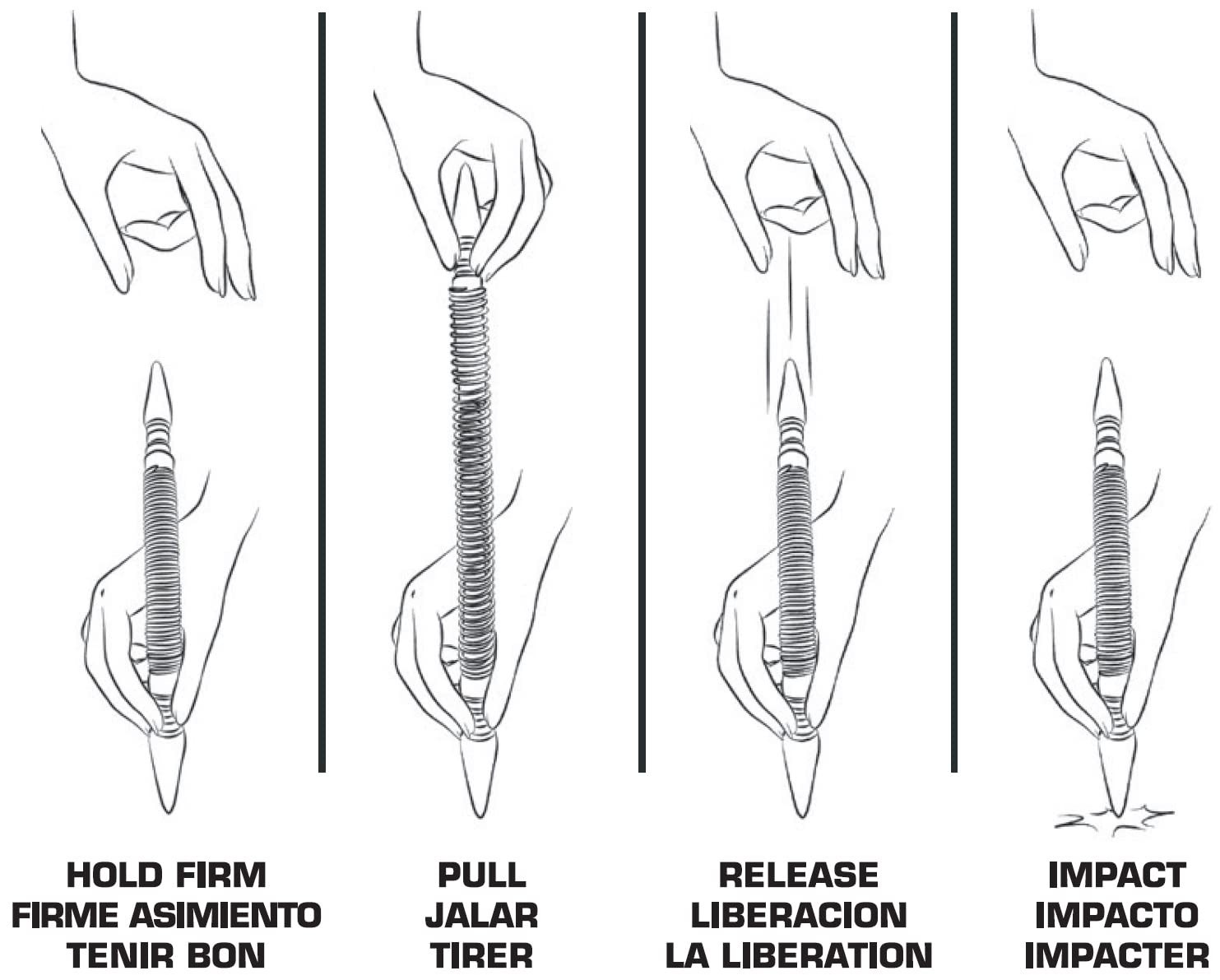 HOLD FIRM
FIRME ASIMIENTO
TENIR BON

PULL
JALAR
TIRER

RELEASE
LIBERACION
LA LIBERATION

IMPACT
IMPACTO
IMPACTER