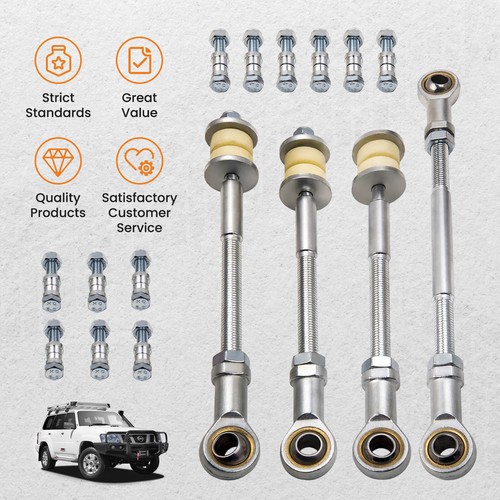 Strict Standards

Great Value

Quality Products

Satisfactory Customer Service